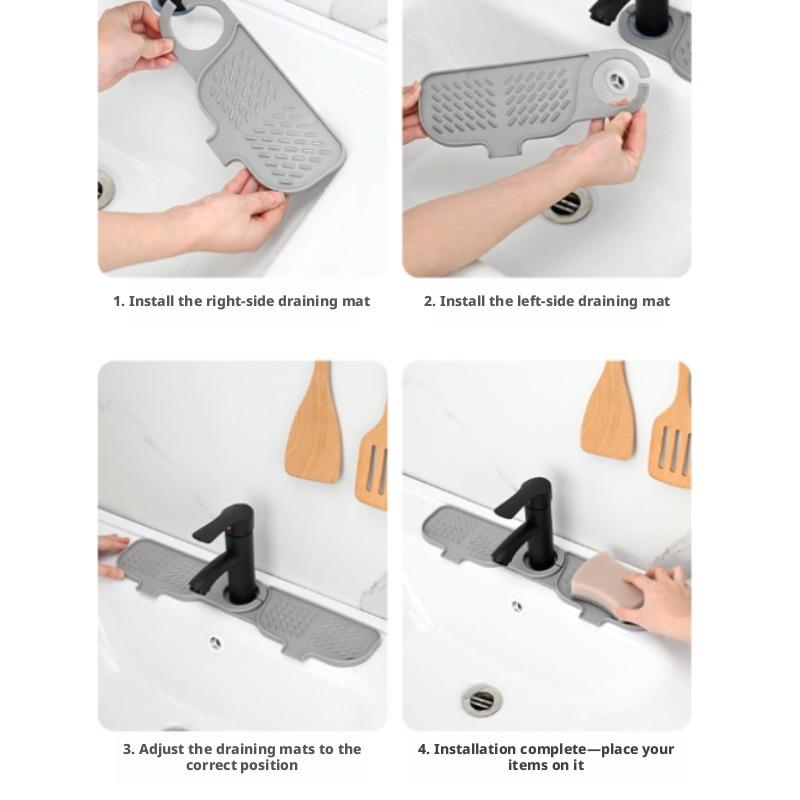 1. Install the right-side draining mat

2. Install the left-side draining mat

3. Adjust the draining mats to the correct position

4. Installation complete—place your items on it