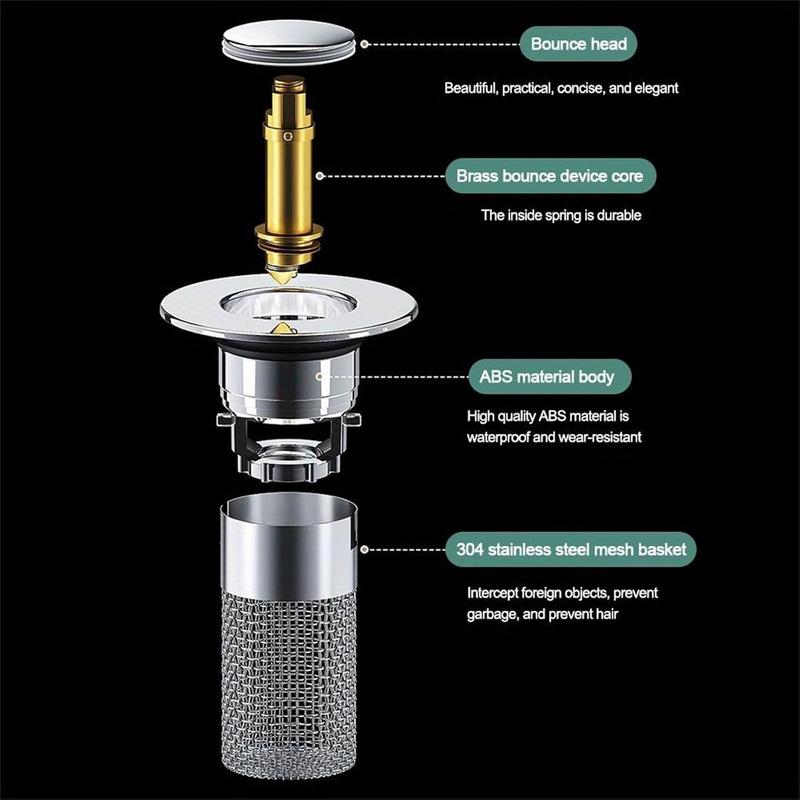 Bounce head

Beautiful, practical, concise, and elegant

Brass bounce device core

The inside spring is durable

ABS material body

High quality ABS material is waterproof and wear-resistant

304 stainless steel mesh basket

Intercept foreign objects, prevent garbage, and prevent hair