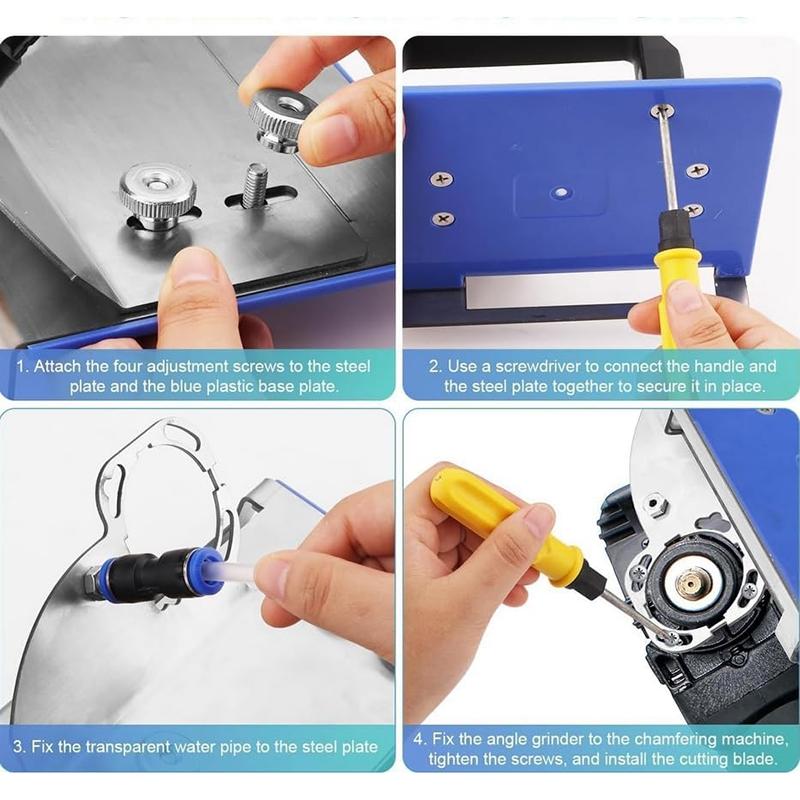 1. Attach the four adjustment screws to the steel plate and the blue plastic base plate.

2. Use a screwdriver to connect the handle and the steel plate together to secure it in place.

3. Fix the transparent water pipe to the steel plate

4. Fix the angle grinder to the chamfering machine, tighten the screws, and install the cutting blade.