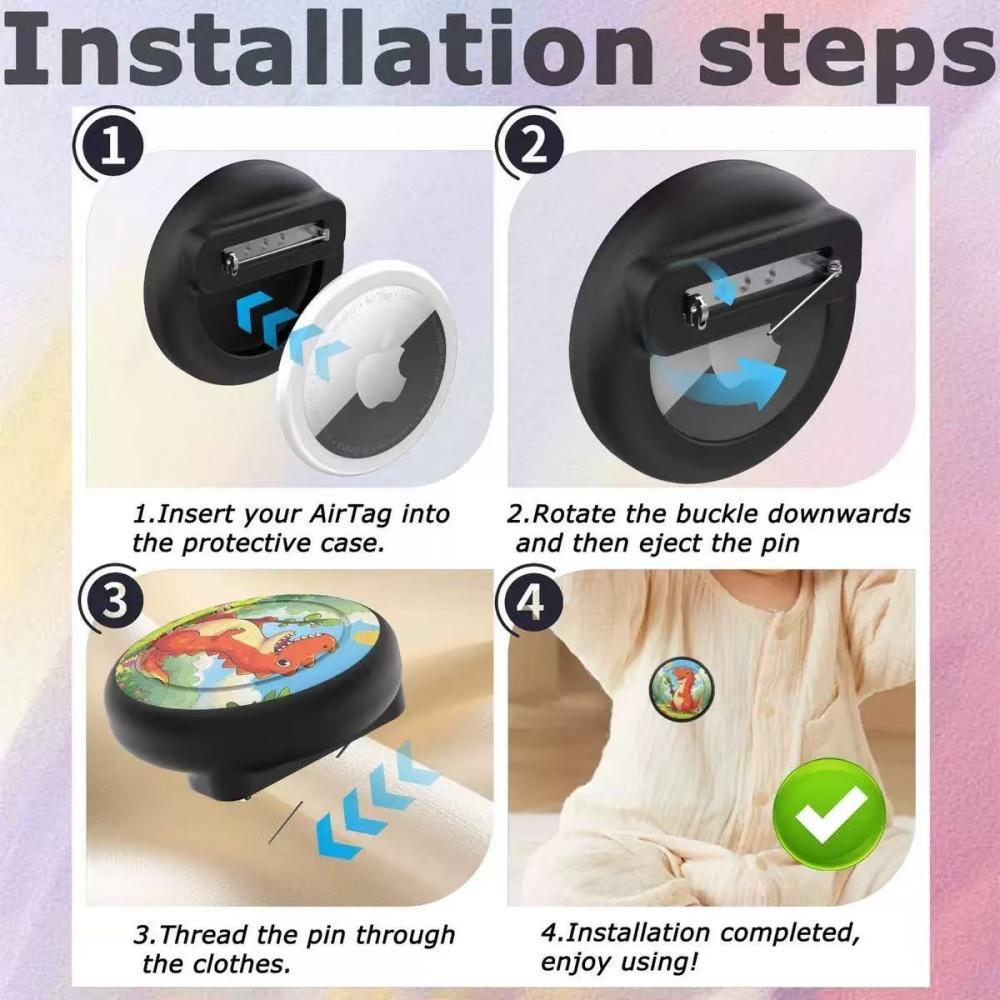 Installation steps

1

2

1.Insert your AirTag into the protective case.

2.Rotate the buckle downwards and then eject the pin

3

4

3.Thread the pin through the clothes.

4.Installation completed, enjoy using!