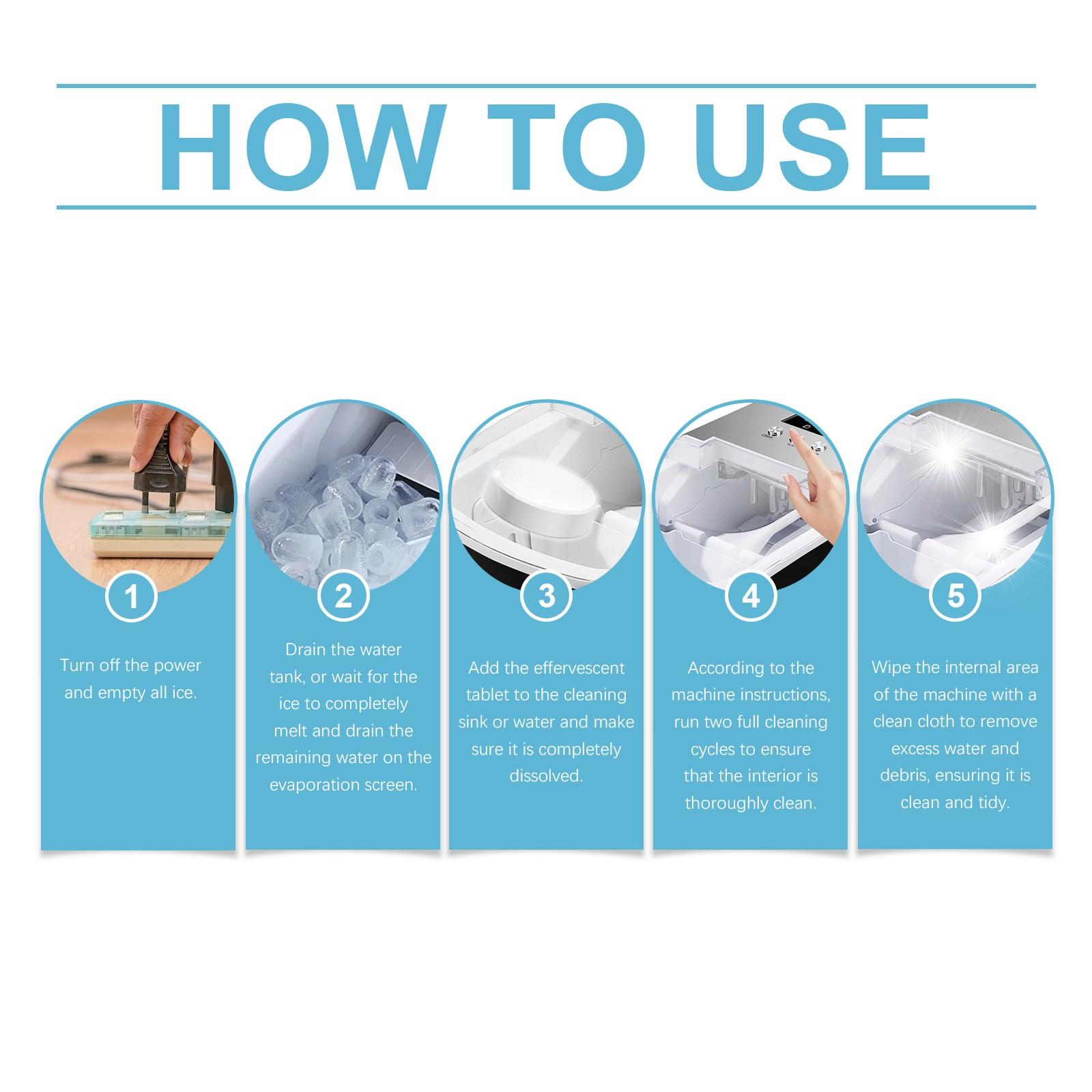 HOW TO USE

1

Turn off the power and empty all ice.

2

Drain the water tank, or wait for the ice to completely melt and drain the remaining water on the evaporation screen.

3

Add the effervescent tablet to the cleaning sink or water and make sure it is completely dissolved.

4

According to the machine instructions, run two full cleaning cycles to ensure that the interior is thoroughly clean.

5

Wipe the internal area of the machine with a clean cloth to remove excess water and debris, ensuring it is clean and tidy.