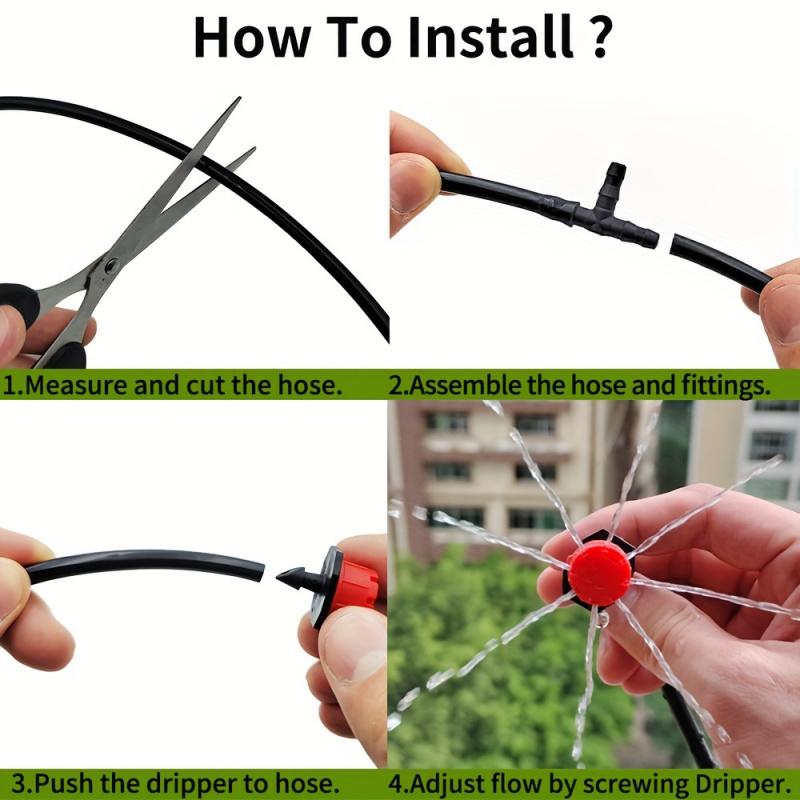 How To Install ?

1.Measure and cut the hose.

2.Assemble the hose and fittings.

3.Push the dripper to hose.

4.Adjust flow by screwing Dripper.