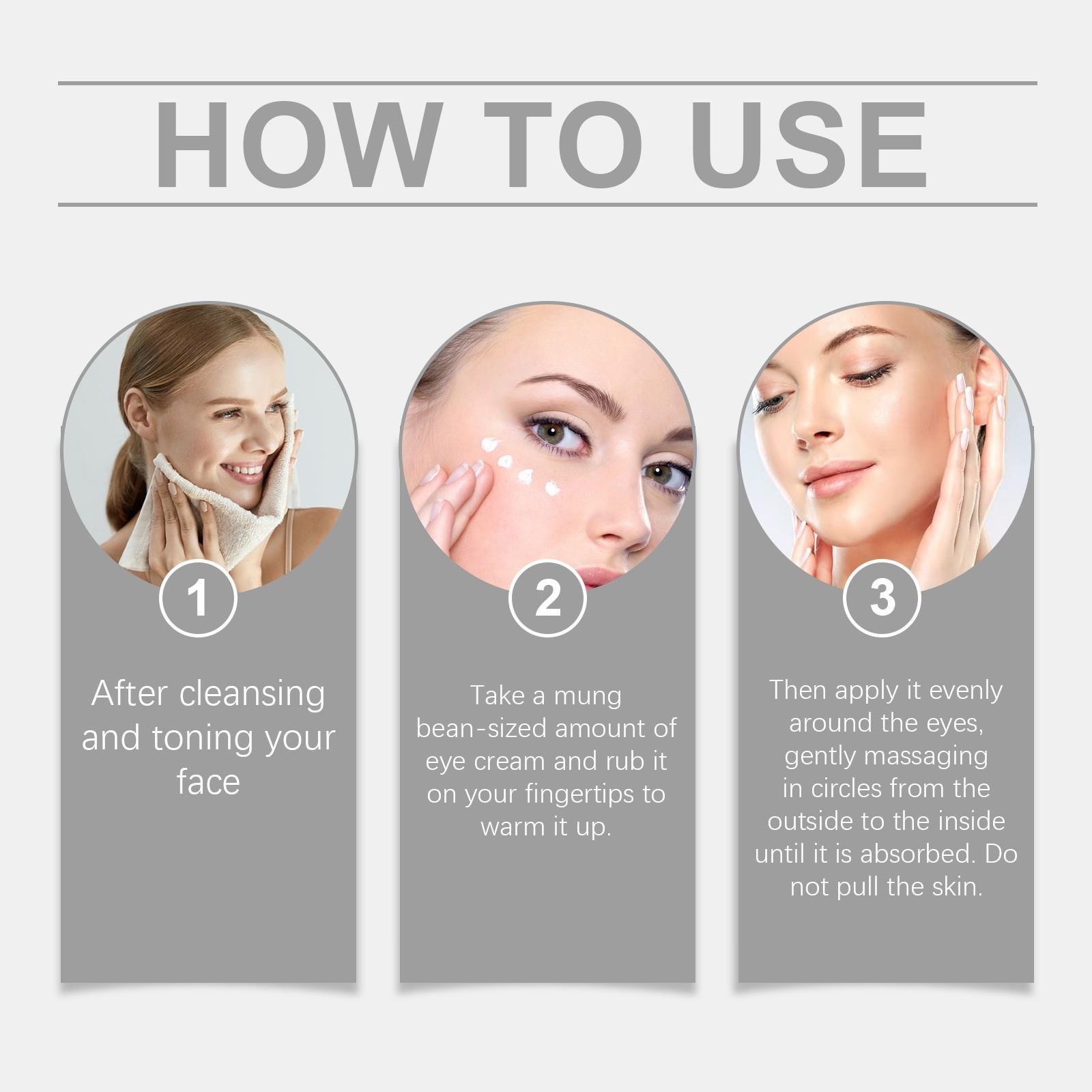 HOW TO USE

1

After cleansing and toning your face

2

Take a mung bean-sized amount of eye cream and rub it on your fingertips to warm it up.

3

Then apply it evenly around the eyes, gently massaging in circles from the outside to the inside until it is absorbed. Do not pull the skin.