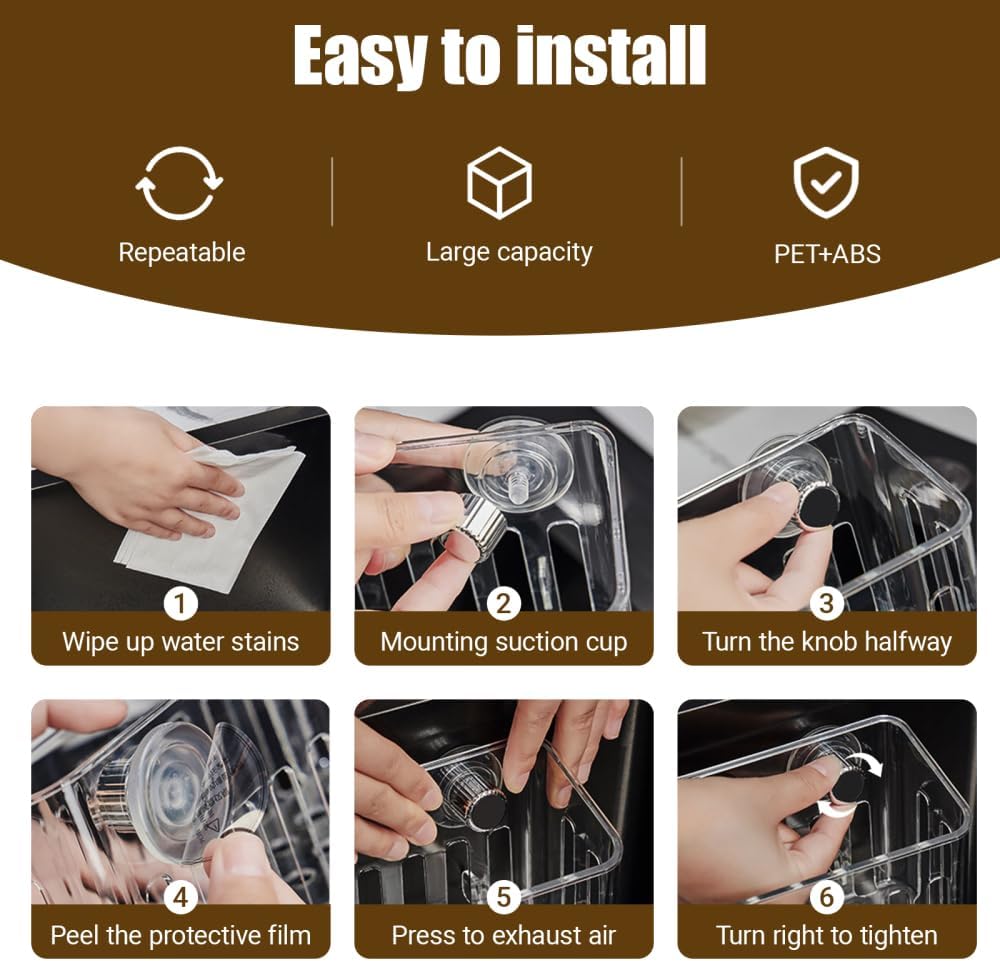 Easy to install

Repeatable

Large capacity

PET+ABS

1
Wipe up water stains

2
Mounting suction cup

3
Turn the knob halfway

4
Peel the protective film

5
Press to exhaust air

6
Turn right to tighten