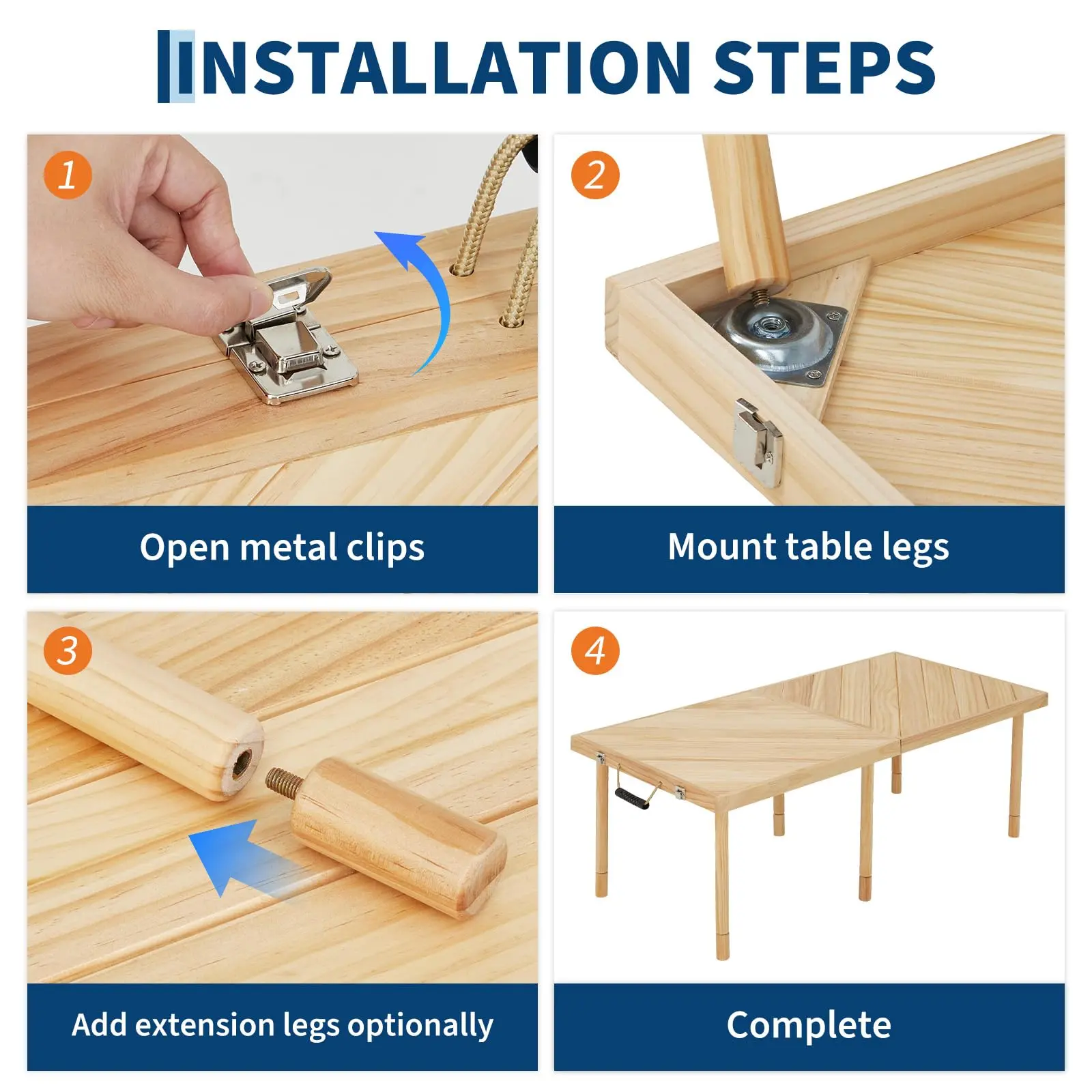 INSTALLATION STEPS

1

Open metal clips

2

Mount table legs

3

Add extension legs optionally

4

Complete