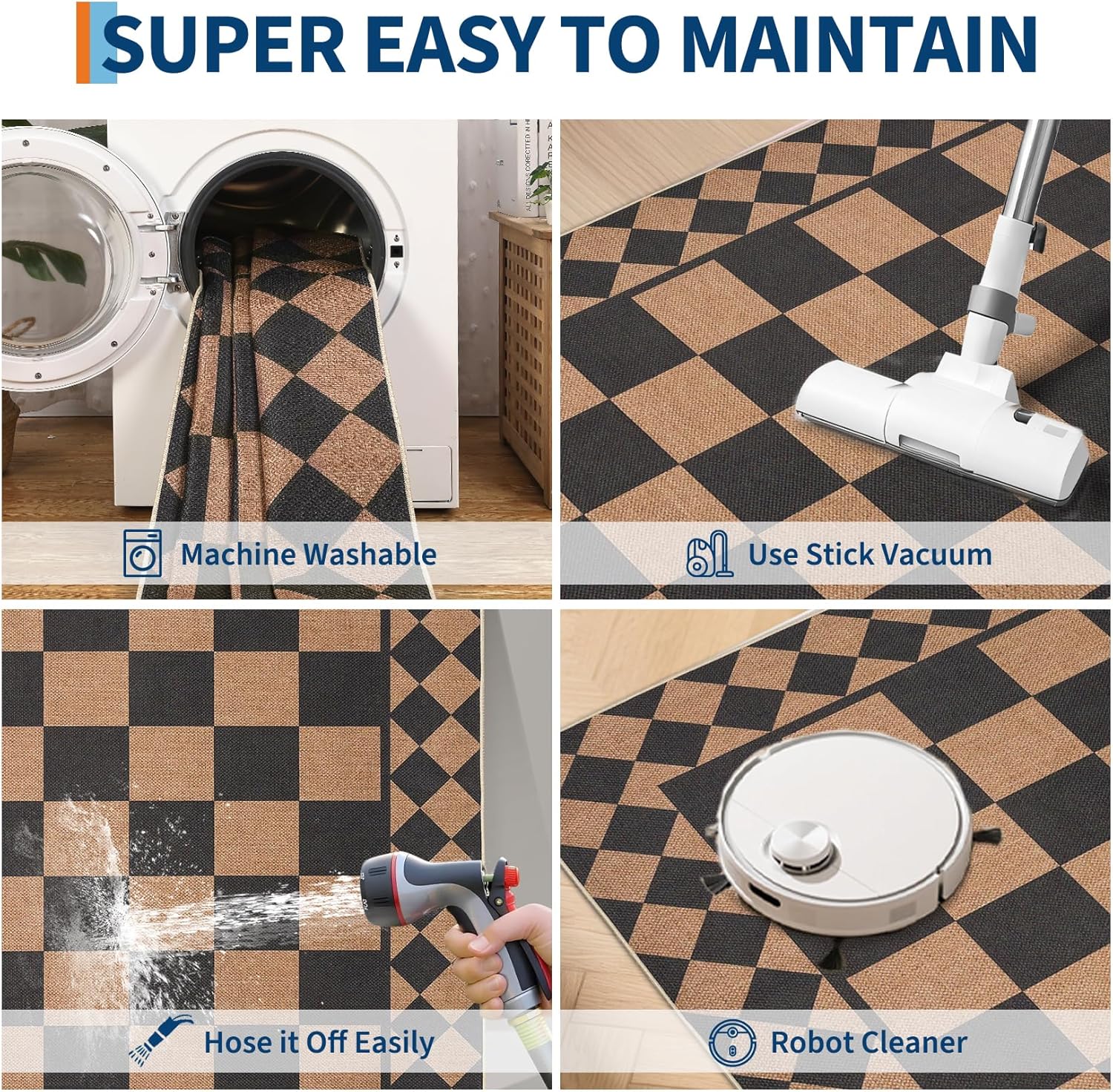 SUPER EASY TO MAINTAIN

Machine Washable

Use Stick Vacuum

Hose it Off Easily

Robot Cleaner