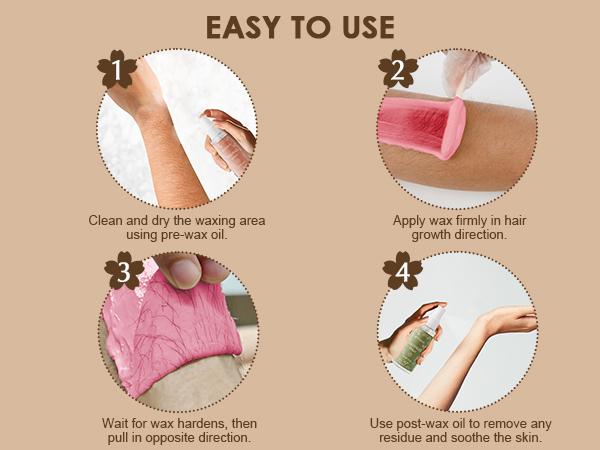 EASY TO USE

1

Clean and dry the waxing area using pre-wax oil.

2

Apply wax firmly in hair growth direction.

3

Wait for wax hardens, then pull in opposite direction.

4

Use post-wax oil to remove any residue and soothe the skin.