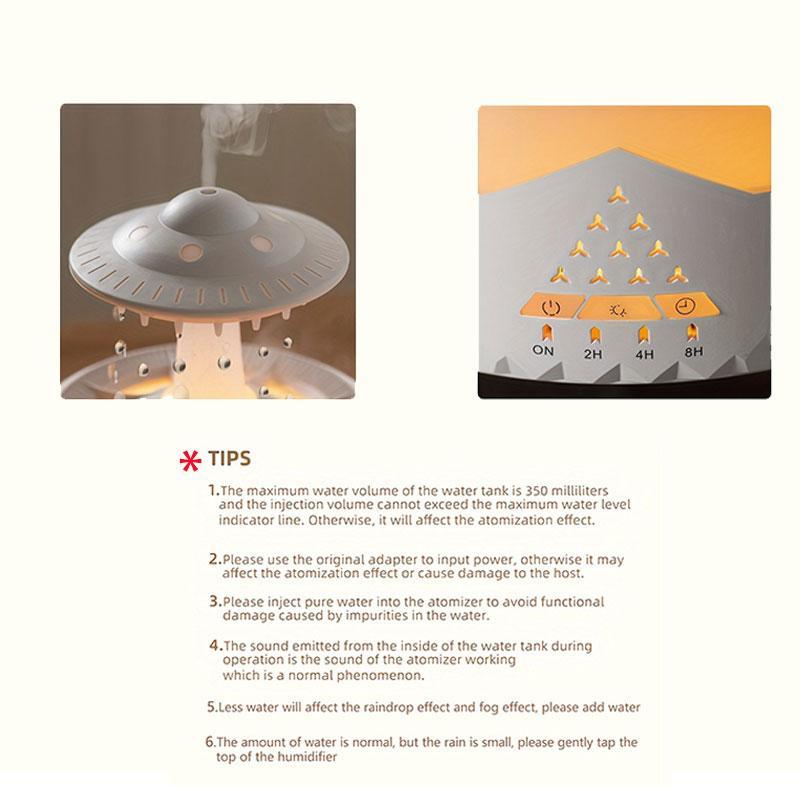 ON 2H 4H 8H

TIPS

1.The maximum water volume of the water tank is 350 milliliters and the injection volume cannot exceed the maximum water level indicator line. Otherwise, it will affect the atomization effect.

2.Please use the original adapter to input power, otherwise it may affect the atomization effect or cause damage to the host.

3.Please inject pure water into the atomizer to avoid functional damage caused by impurities in the water.

4.The sound emitted from the inside of the water tank during operation is the sound of the atomizer working which is a normal phenomenon.

5.Less water will affect the raindrop effect and fog effect, please add water

6.The amount of water is normal, but the rain is small, please gently tap the top of the humidifier