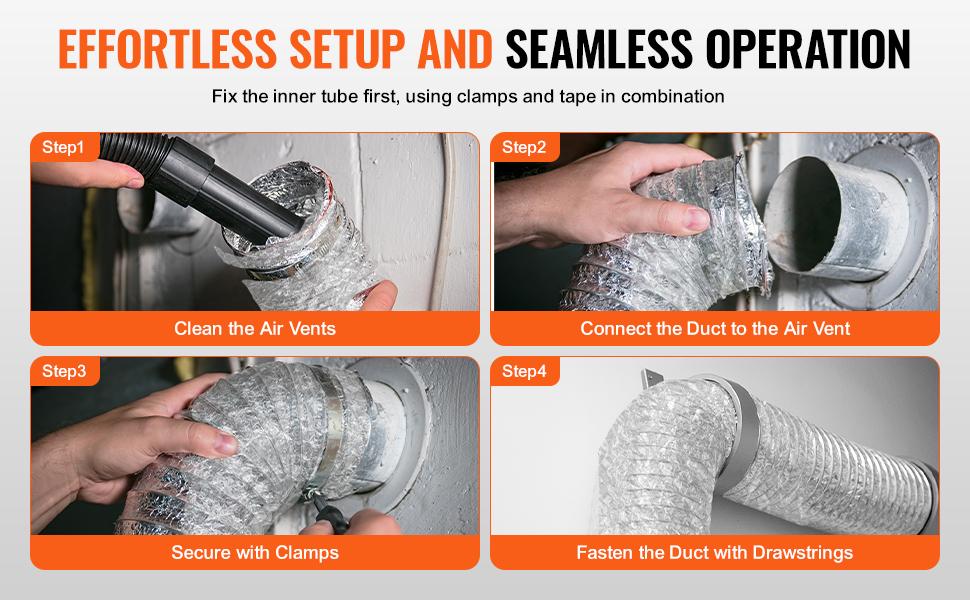 EFFORTLESS SETUP AND SEAMLESS OPERATION

Fix the inner tube first, using clamps and tape in combination

Step1

Clean the Air Vents

Step2

Connect the Duct to the Air Vent

Step3

Secure with Clamps

Step4

Fasten the Duct with Drawstrings