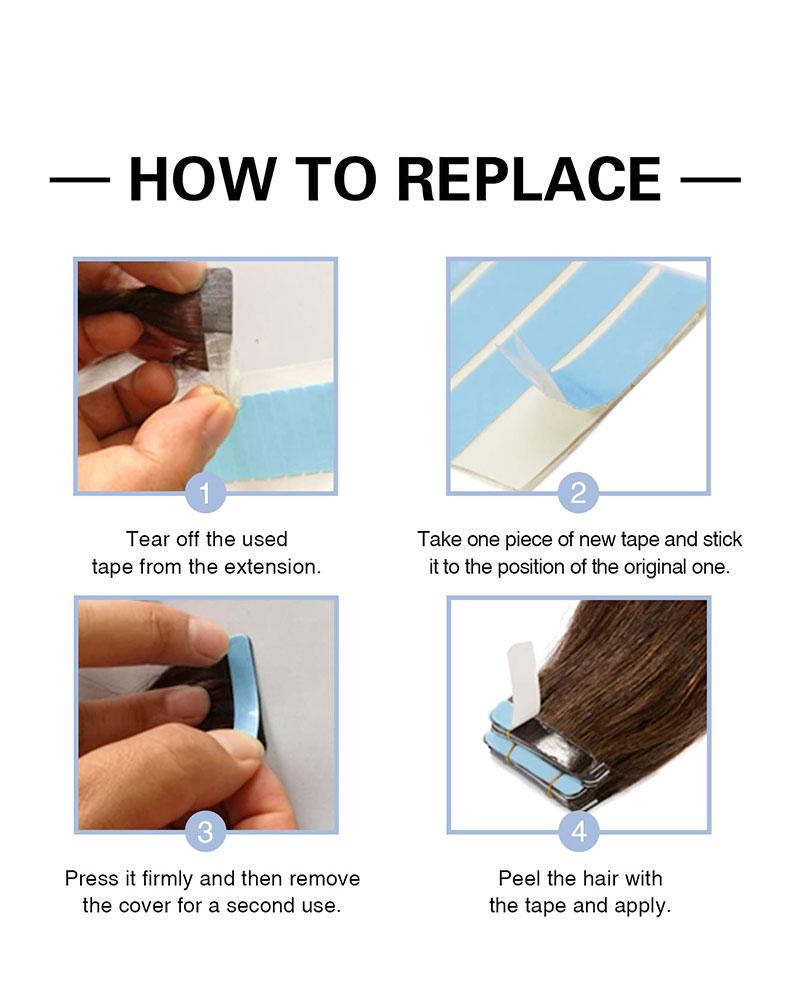 — HOW TO REPLACE —

1

Tear off the used tape from the extension.

2

Take one piece of new tape and stick it to the position of the original one.

3

Press it firmly and then remove the cover for a second use.

4

Peel the hair with the tape and apply.