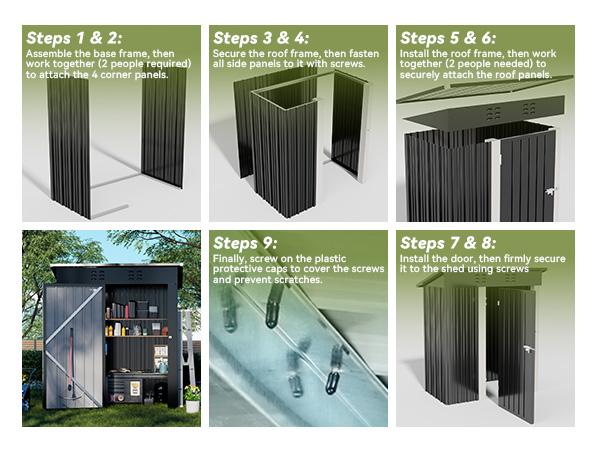 Steps 1 & 2:
Assemble the base frame, then work together (2 people required) to attach the 4 corner panels.

Steps 3 & 4:
Secure the roof frame, then fasten all side panels to it with screws.

Steps 5 & 6:
Install the roof frame, then work together (2 people needed) to securely attach the roof panels.

Steps 9:
Finally, screw on the plastic protective caps to cover the screws and prevent scratches.

Steps 7 & 8:
Install the door, then firmly secure it to the shed using screws