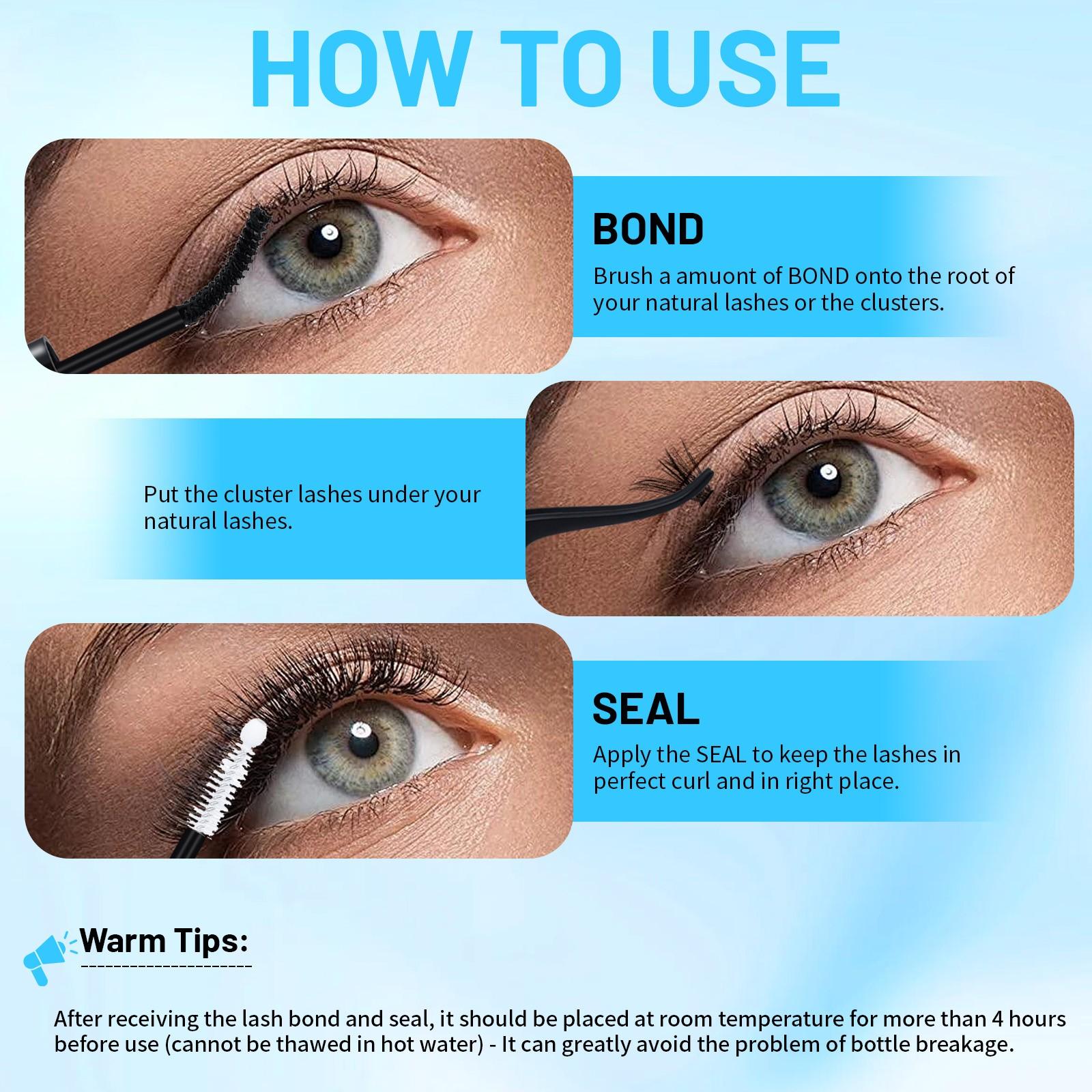 HOW TO USE

BOND

Brush a amuont of BOND onto the root of your natural lashes or the clusters.

Put the cluster lashes under your natural lashes.

SEAL

Apply the SEAL to keep the lashes in perfect curl and in right place.

Warm Tips:

After receiving the lash bond and seal, it should be placed at room temperature for more than 4 hours before use (cannot be thawed in hot water) - It can greatly avoid the problem of bottle breakage.