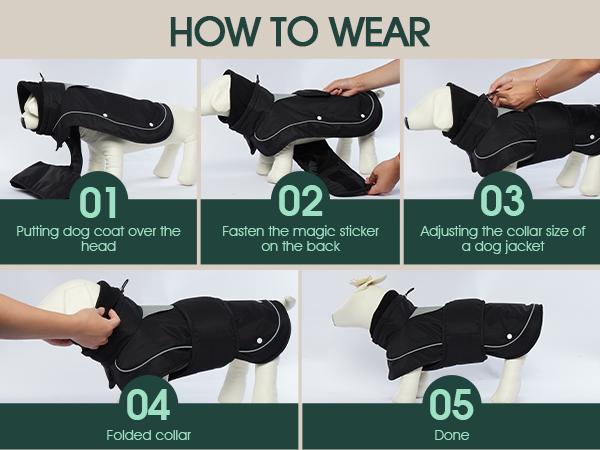 HOW TO WEAR

01
Putting dog coat over the head

02
Fasten the magic sticker on the back

03
Adjusting the collar size of a dog jacket

04
Folded collar

05
Done