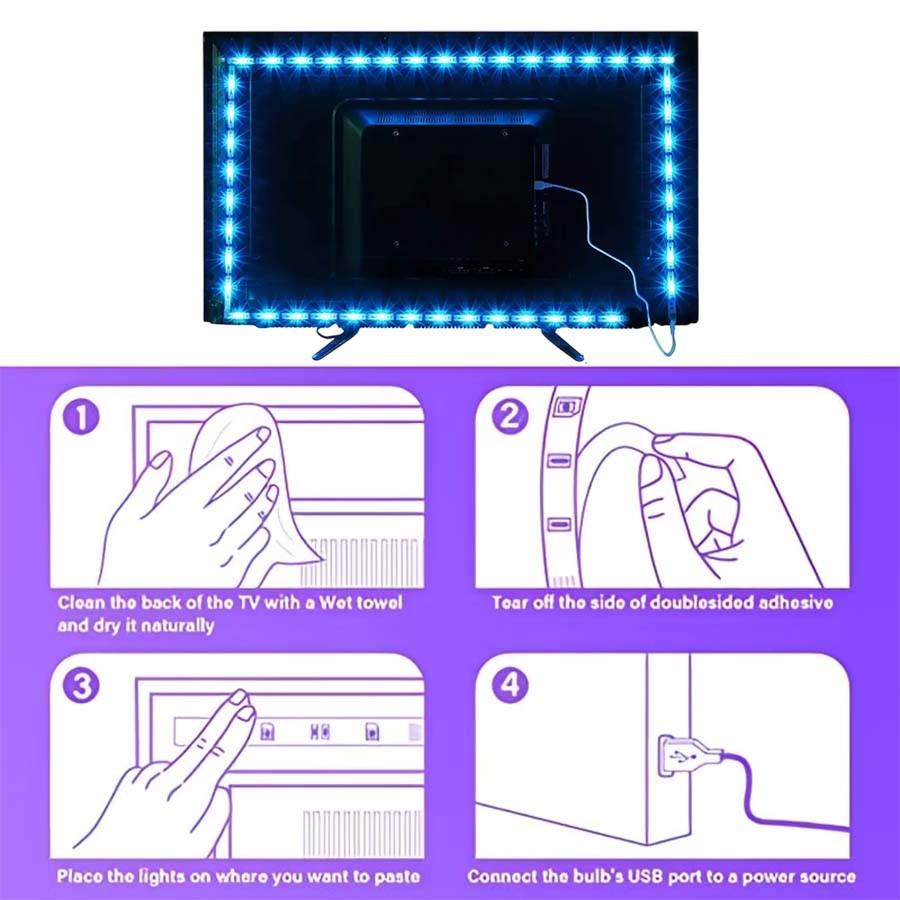 1

Clean the back of the TV with a Wet towel and dry it naturally

2

Tear off the side of doublesided adhesive

3

Place the lights on where you want to paste

4

Connect the bulb's USB port to a power source