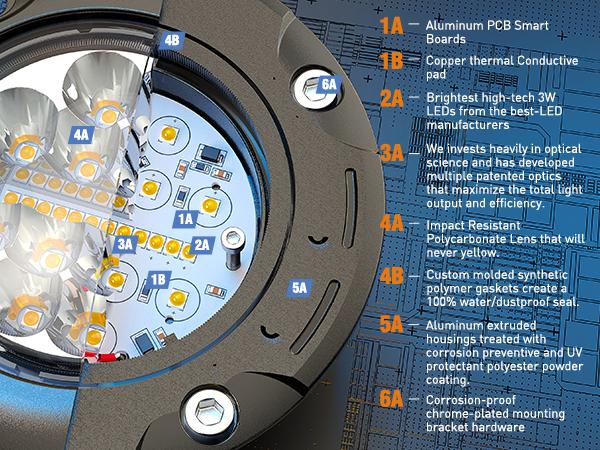 4B

6A

4A

1A

3A

2A

1B

5A

1A — Aluminum PCB Smart Boards

1B — Copper thermal Conductive pad

2A — Brightest high-tech 3W LEDs from the best-LED manufacturers

3A — We invests heavily in optical science and has developed multiple patented optics that maximize the total light output and efficiency.

4A — Impact Resistant Polycarbonate Lens that will never yellow.

4B — Custom molded synthetic polymer gaskets create a 100% water/dustproof seal.

5A — Aluminum extruded housings treated with corrosion preventive and UV protectant polyester powder coating.

6A — Corrosion-proof chrome-plated mounting bracket hardware