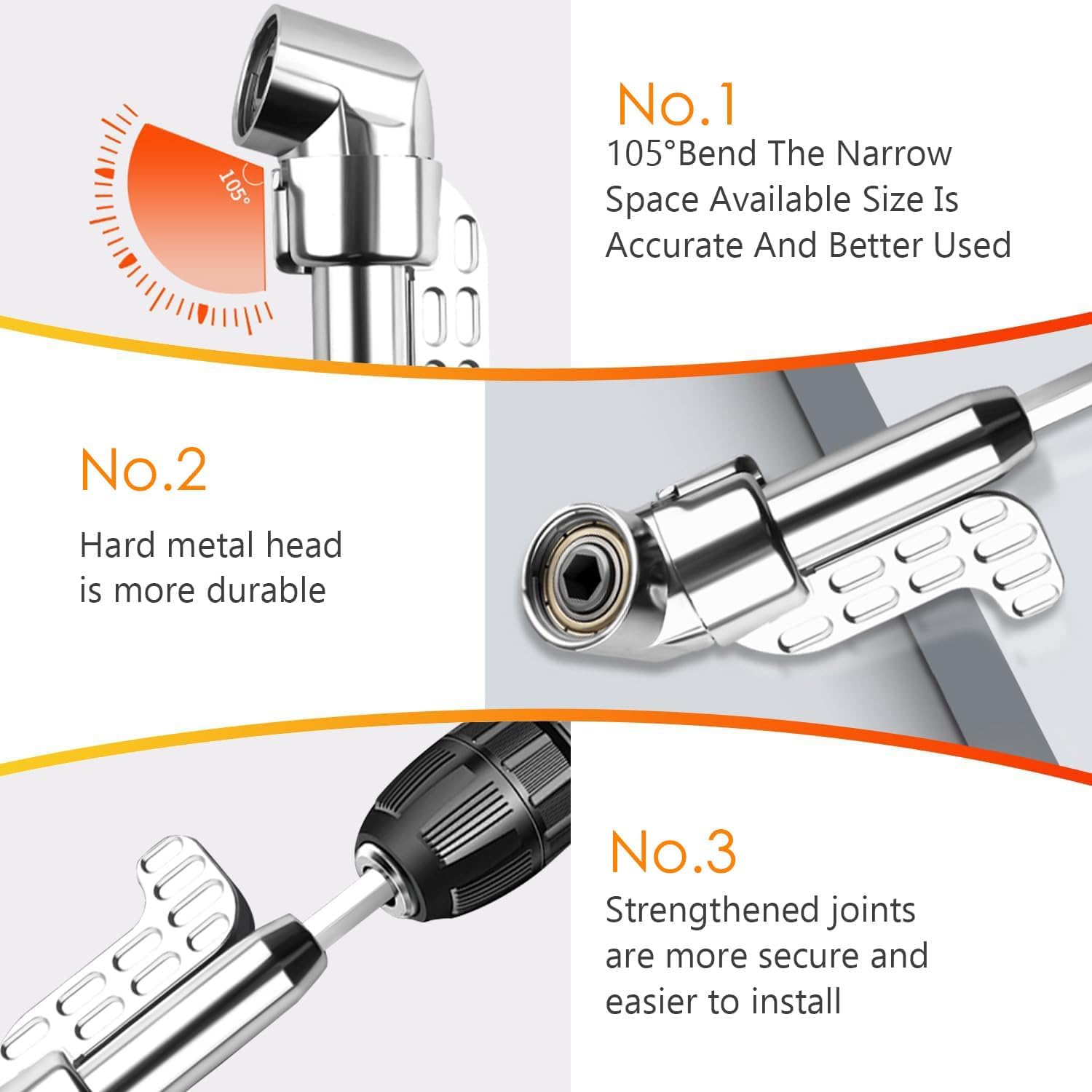 105°

No.1
105°Bend The Narrow Space Available Size Is Accurate And Better Used

No.2
Hard metal head is more durable

No.3
Strengthened joints are more secure and easier to install