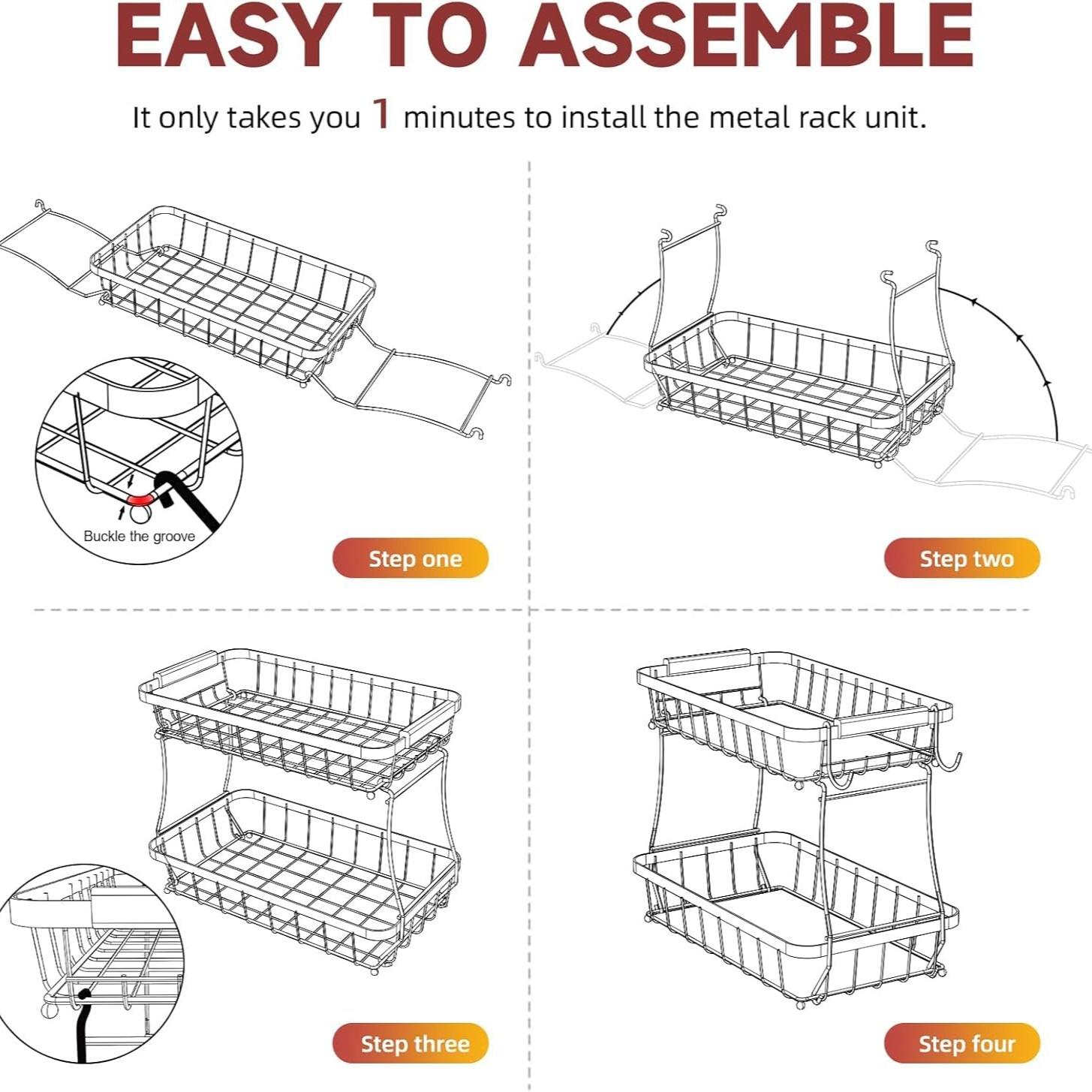 EASY TO ASSEMBLE

It only takes you 1 minutes to install the metal rack unit.

Buckle the groove

Step one

Step two

Step three

Step four