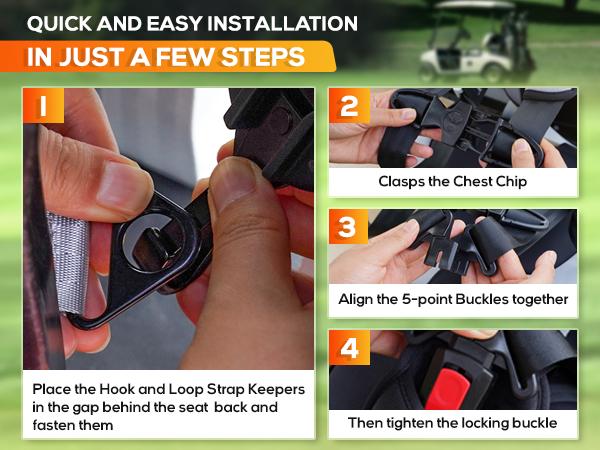 QUICK AND EASY INSTALLATION
IN JUST A FEW STEPS

1

Place the Hook and Loop Strap Keepers in the gap behind the seat back and fasten them

2

Clasps the Chest Chip

3

Align the 5-point Buckles together

4

Then tighten the locking buckle