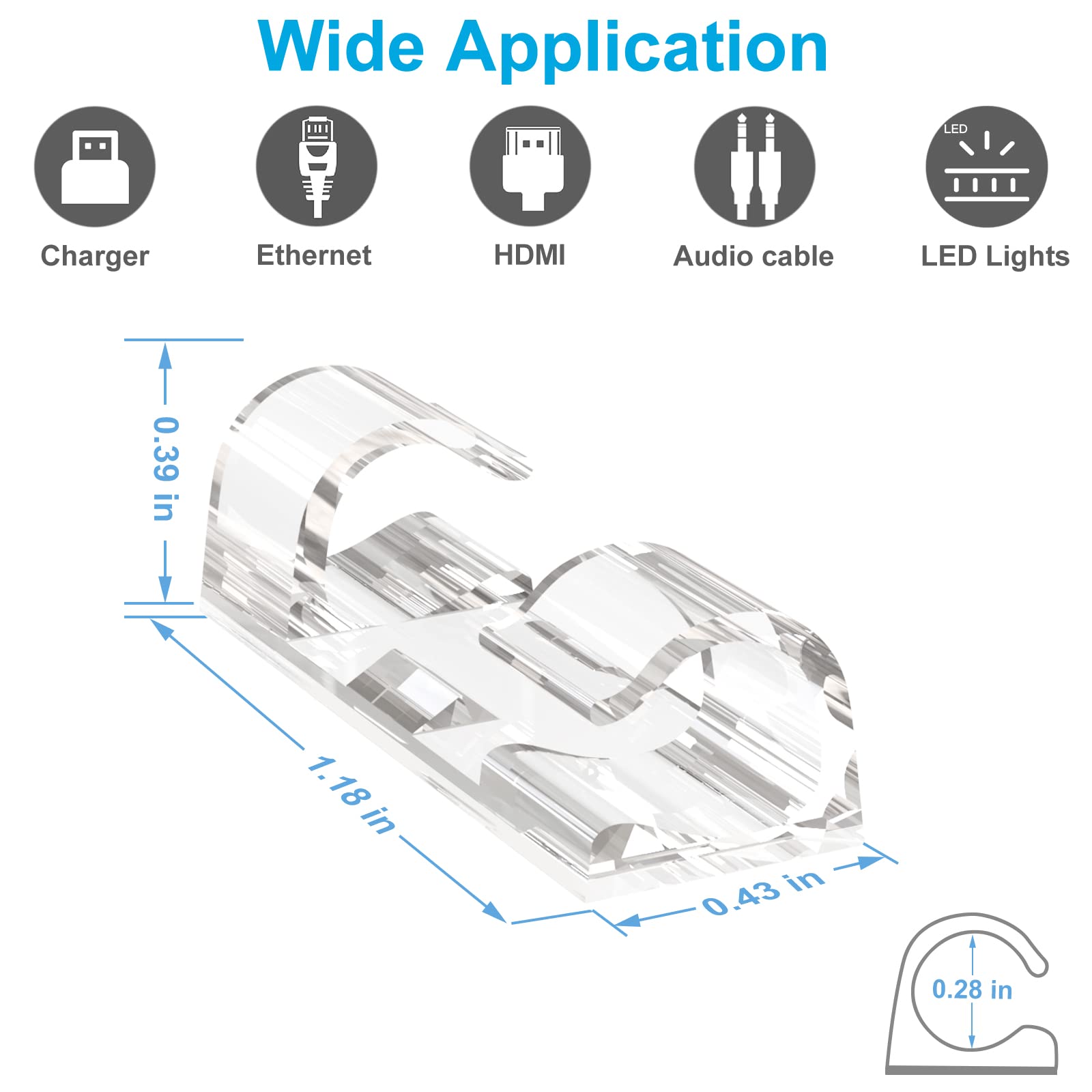 Wide Application

Charger

Ethernet

HDMI

Audio cable

LED

LED Lights

0.39 in

1.18 in

0.43 in

0.28 in