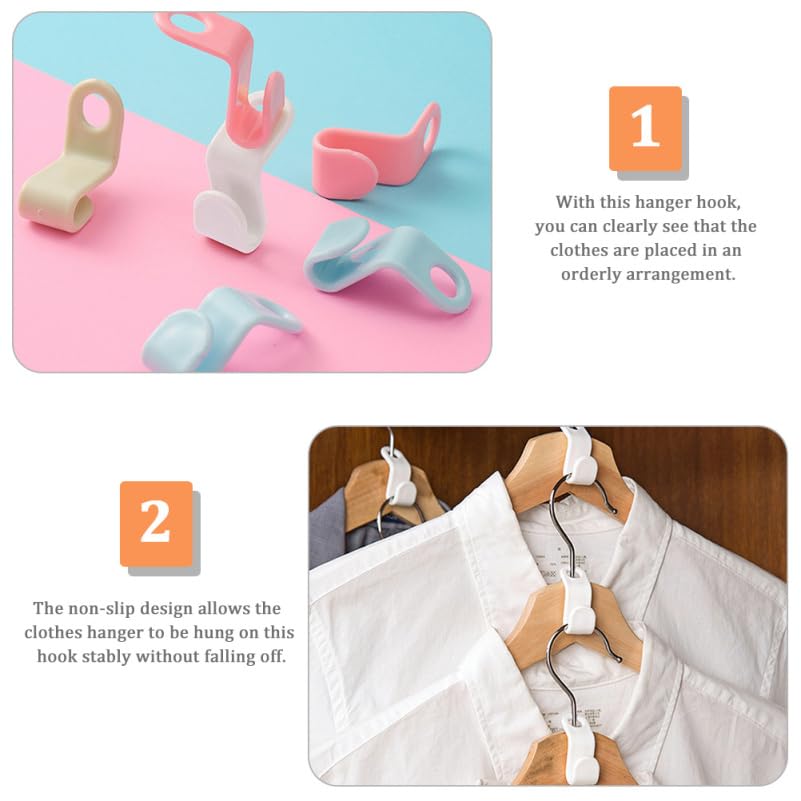 1

With this hanger hook, you can clearly see that the clothes are placed in an orderly arrangement.

2

The non-slip design allows the clothes hanger to be hung on this hook stably without falling off.