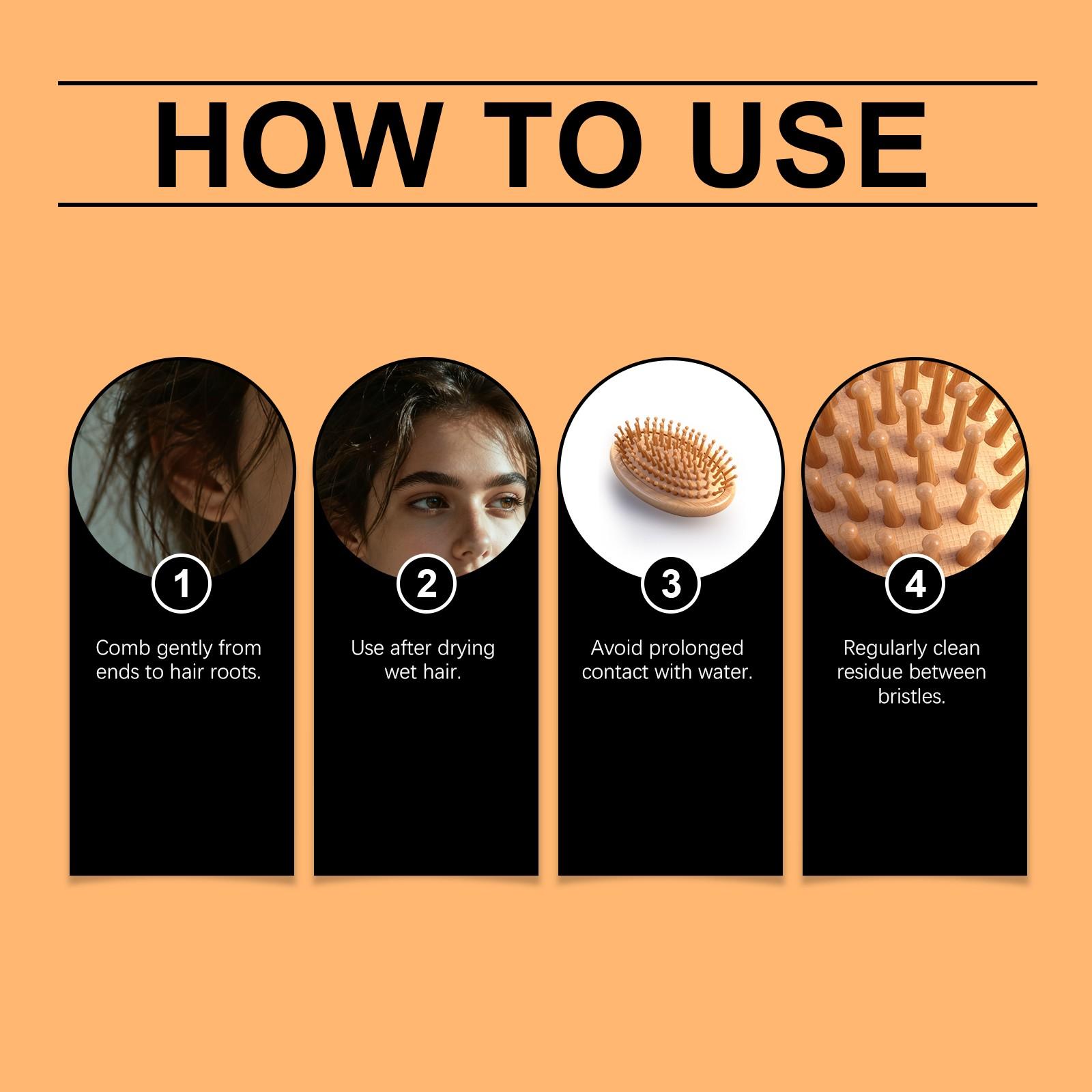 HOW TO USE

1

Comb gently from ends to hair roots.

2

Use after drying wet hair.

3

Avoid prolonged contact with water.

4

Regularly clean residue between bristles.