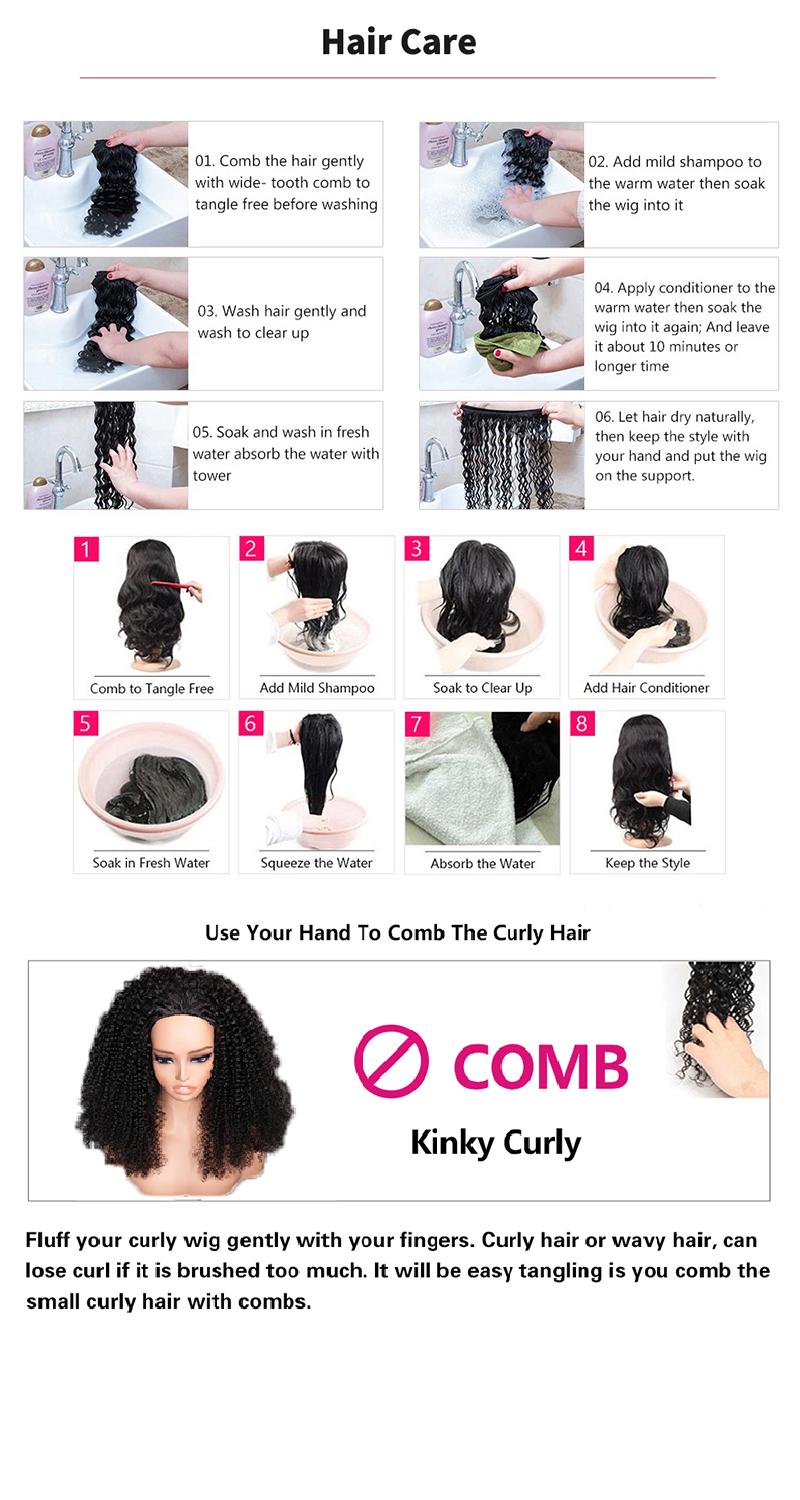 Hair Care

01. Comb the hair gently with wide- tooth comb to tangle free before washing

02. Add mild shampoo to the warm water then soak the wig into it

03. Wash hair gently and wash to clear up

04. Apply conditioner to the warm water then soak the wig into it again; And leave it about 10 minutes or longer time

05. Soak and wash in fresh water absorb the water with tower

06. Let hair dry naturally, then keep the style with your hand and put the wig on the support.

1 Comb to Tangle Free

2 Add Mild Shampoo

3 Soak to Clear Up

4 Add Hair Conditioner

5 Soak in Fresh Water

6 Squeeze the Water

7 Absorb the Water

8 Keep the Style

Use Your Hand To Comb The Curly Hair

COMB

Kinky Curly

Fluff your curly wig gently with your fingers. Curly hair or wavy hair, can lose curl if it is brushed too much. It will be easy tangling is you comb the small curly hair with combs.