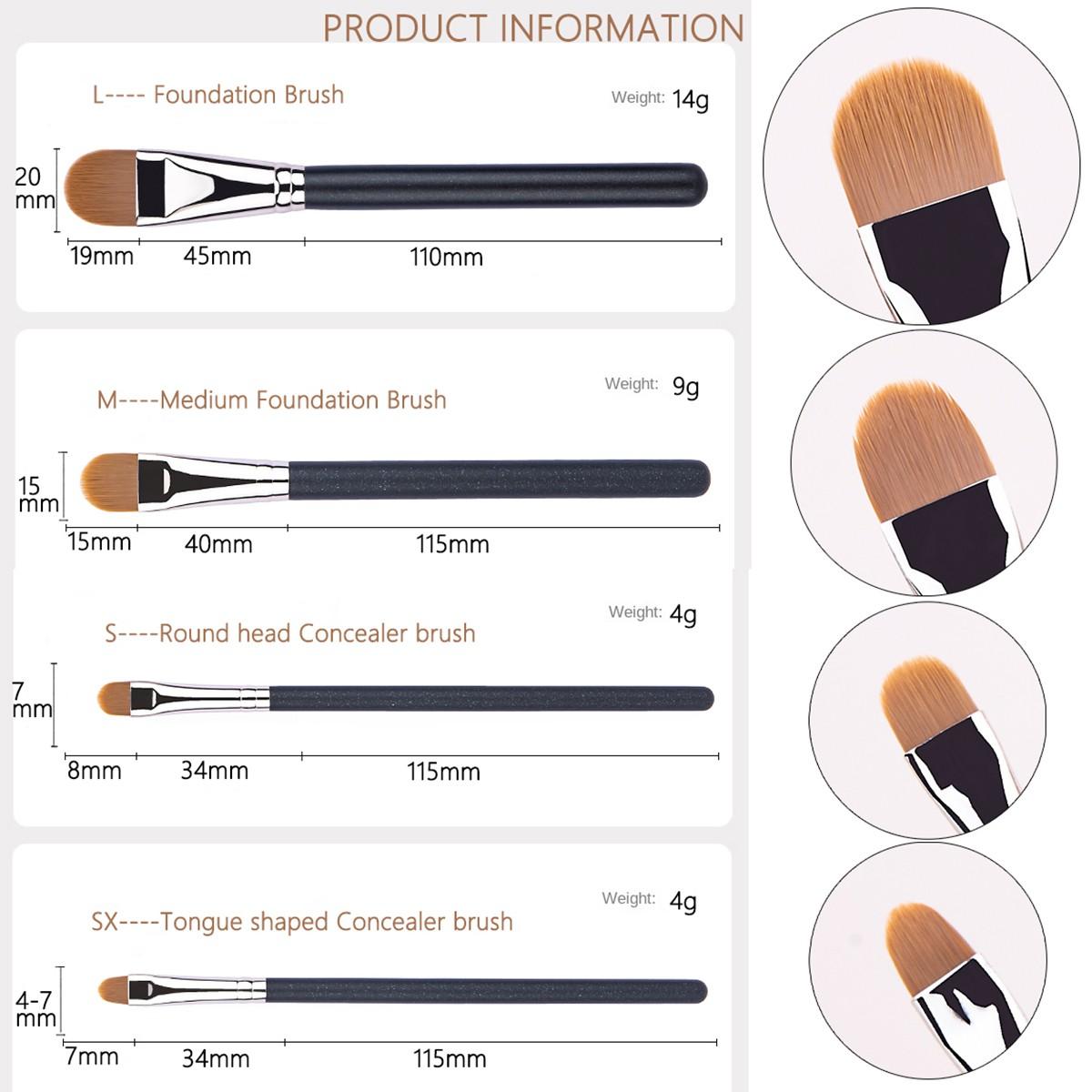 PRODUCT INFORMATION

L---- Foundation Brush

Weight: 14g

20 mm

19mm 45mm 110mm

M----Medium Foundation Brush

Weight: 9g

15 mm

15mm 40mm 115mm

S----Round head Concealer brush

Weight: 4g

7 mm

8mm 34mm 115mm

SX----Tongue shaped Concealer brush

Weight: 4g

4-7 mm

7mm 34mm 115mm