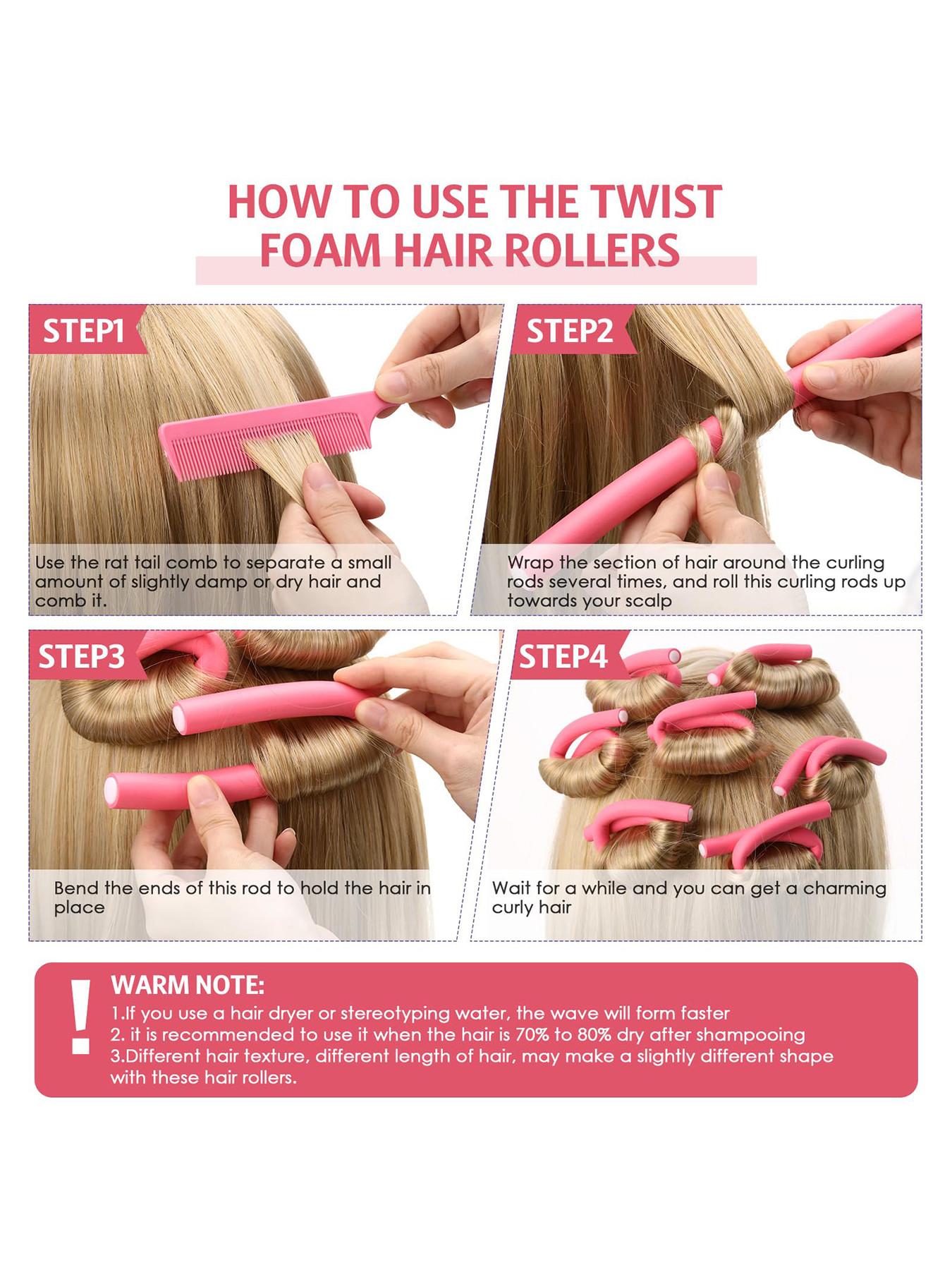 HOW TO USE THE TWIST FOAM HAIR ROLLERS

STEP1

Use the rat tail comb to separate a small amount of slightly damp or dry hair and comb it.

STEP2

Wrap the section of hair around the curling rods several times, and roll this curling rods up towards your scalp

STEP3

Bend the ends of this rod to hold the hair in place

STEP4

Wait for a while and you can get a charming curly hair

!

WARM NOTE:
1.If you use a hair dryer or stereotyping water, the wave will form faster
2. it is recommended to use it when the hair is 70% to 80% dry after shampooing
3.Different hair texture, different length of hair, may make a slightly different shape with these hair rollers.