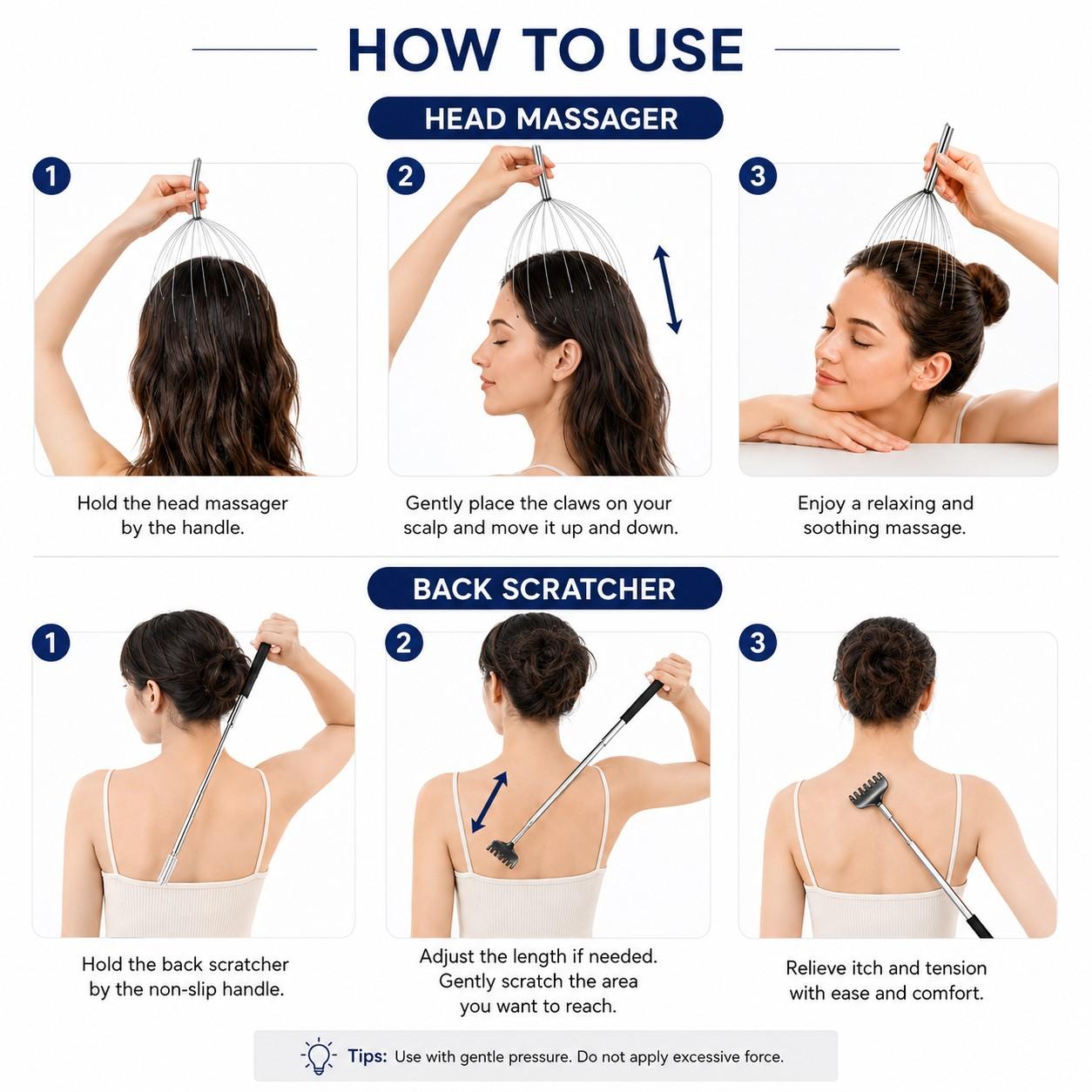 HOW TO USE

HEAD MASSAGER

1

Hold the head massager by the handle.

2

Gently place the claws on your scalp and move it up and down.

3

Enjoy a relaxing and soothing massage.

BACK SCRATCHER

1

Hold the back scratcher by the non-slip handle.

2

Adjust the length if needed. Gently scratch the area you want to reach.

3

Relieve itch and tension with ease and comfort.

Tips: Use with gentle pressure. Do not apply excessive force.