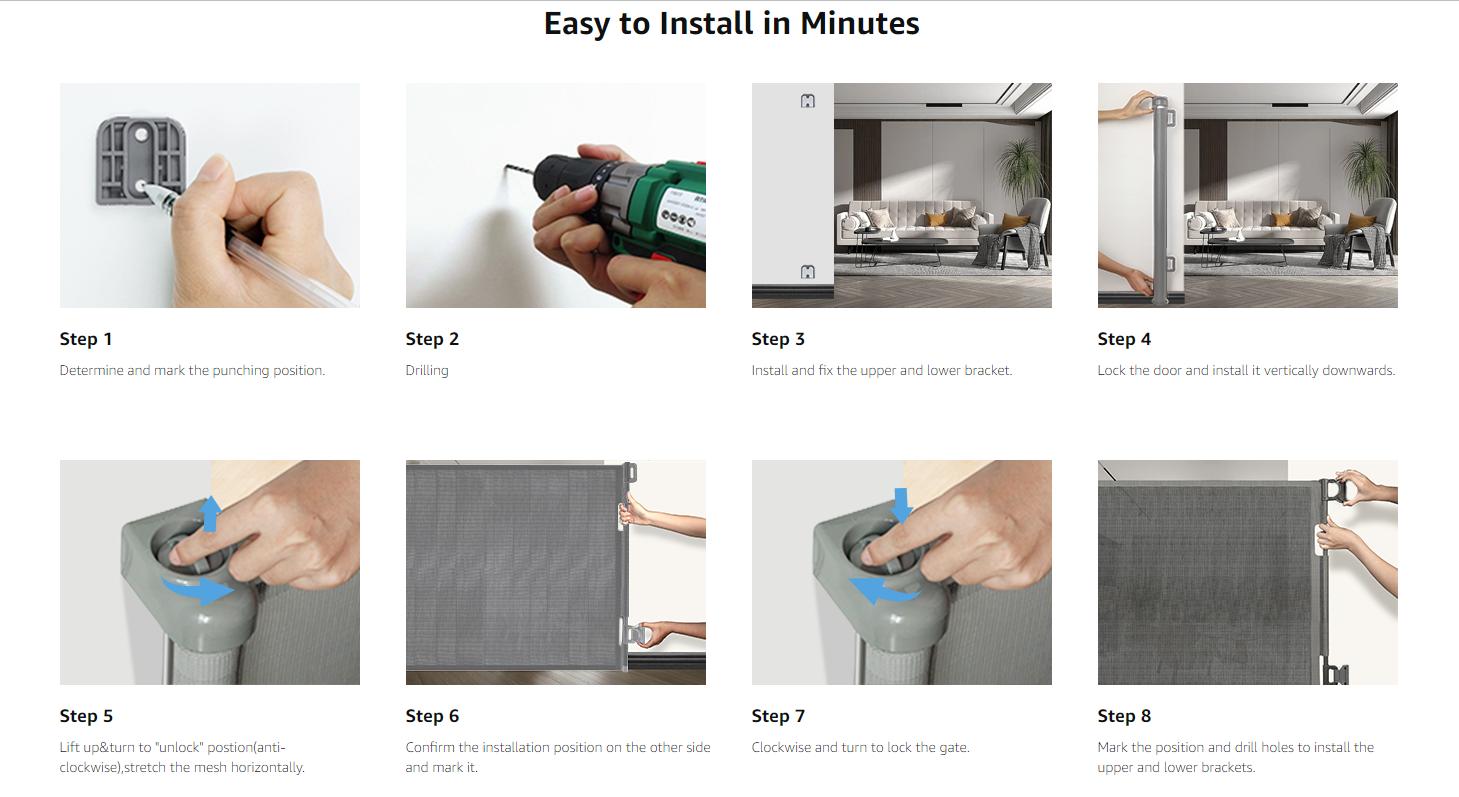 Easy to Install in Minutes

Step 1

Determine and mark the punching position.

Step 2

Drilling

Step 3

Install and fix the upper and lower bracket.

Step 4

Lock the door and install it vertically downwards.

Step 5

Lift up&turn to "unlock" postion(anti-clockwise),stretch the mesh horizontally.

Step 6

Confirm the installation position on the other side and mark it.

Step 7

Clockwise and turn to lock the gate.

Step 8

Mark the position and drill holes to install the upper and lower brackets.