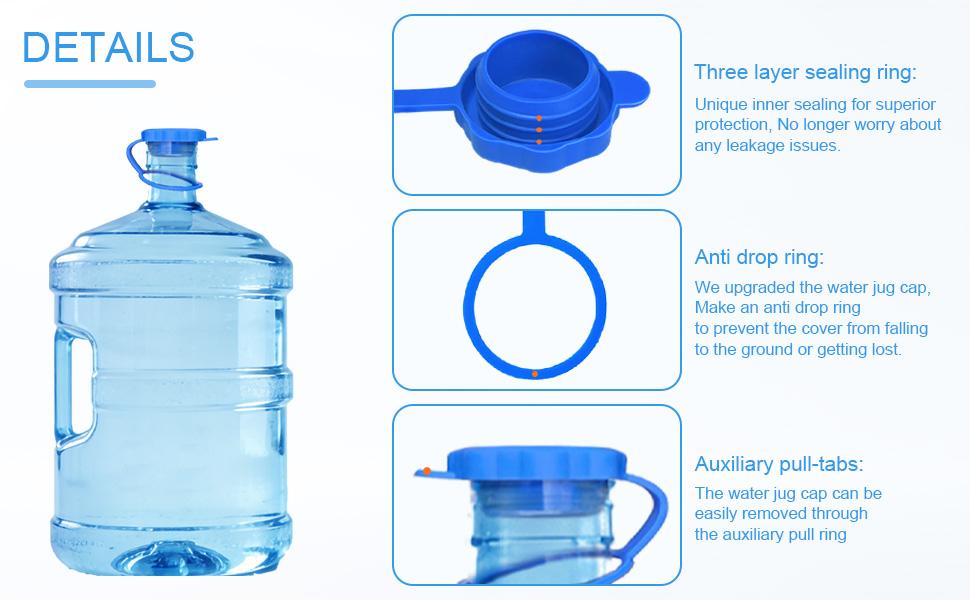 DETAILS

Three layer sealing ring:

Unique inner sealing for superior protection, No longer worry about any leakage issues.

Anti drop ring:

We upgraded the water jug cap, Make an anti drop ring to prevent the cover from falling to the ground or getting lost.

Auxiliary pull-tabs:

The water jug cap can be easily removed through the auxiliary pull ring