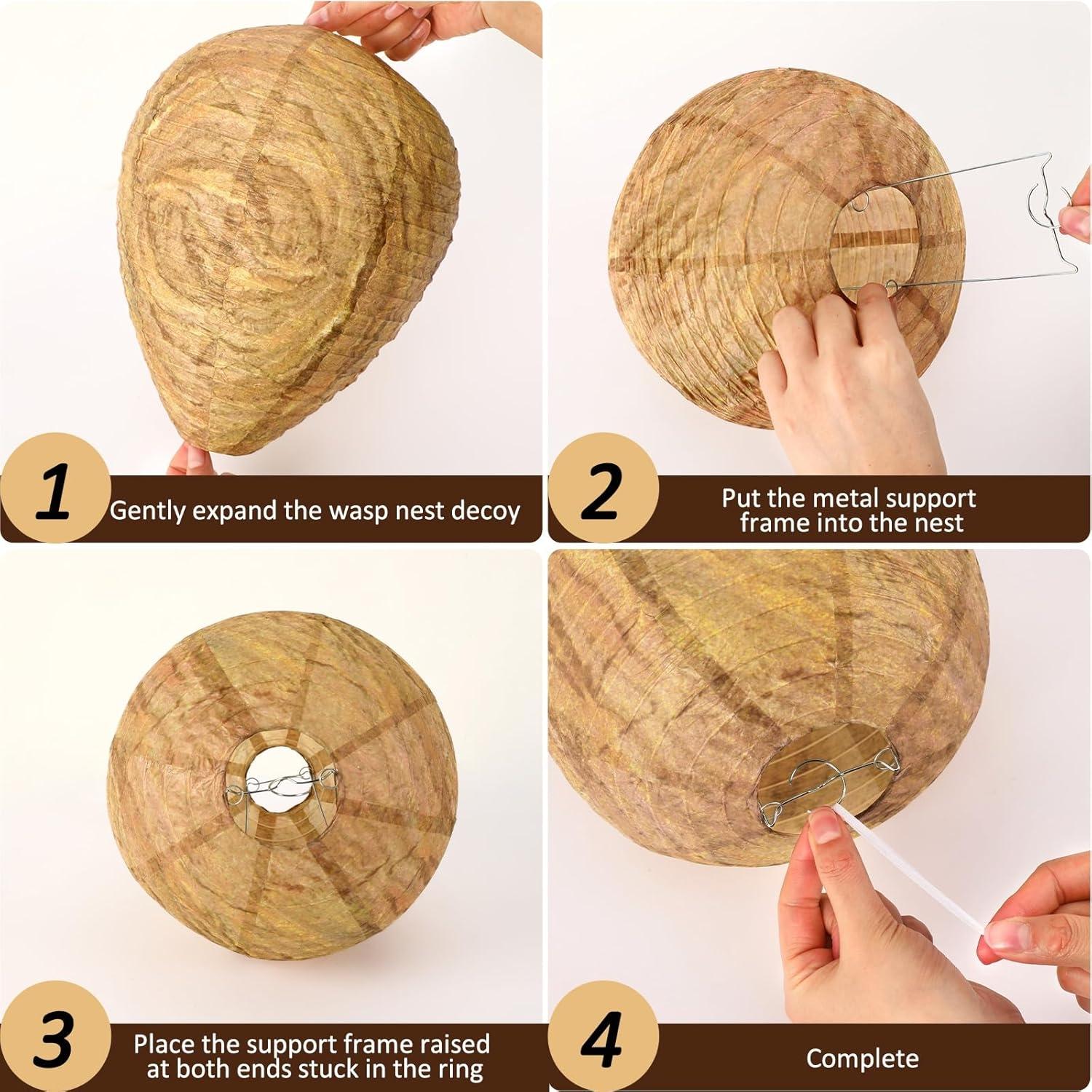 1 Gently expand the wasp nest decoy

2 Put the metal support frame into the nest

3 Place the support frame raised at both ends stuck in the ring

4 Complete