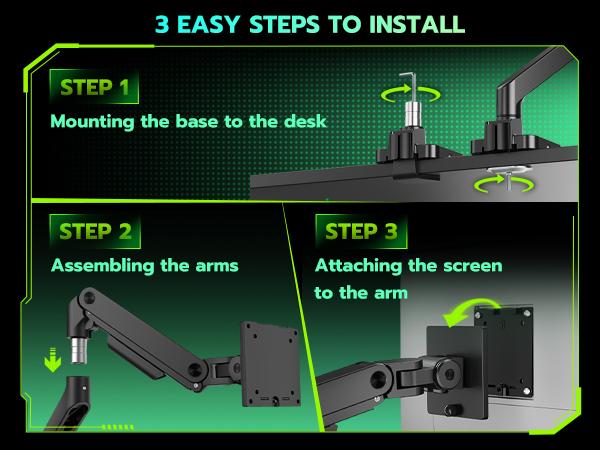 3 EASY STEPS TO INSTALL

STEP 1

Mounting the base to the desk

STEP 2

Assembling the arms

STEP 3

Attaching the screen to the arm