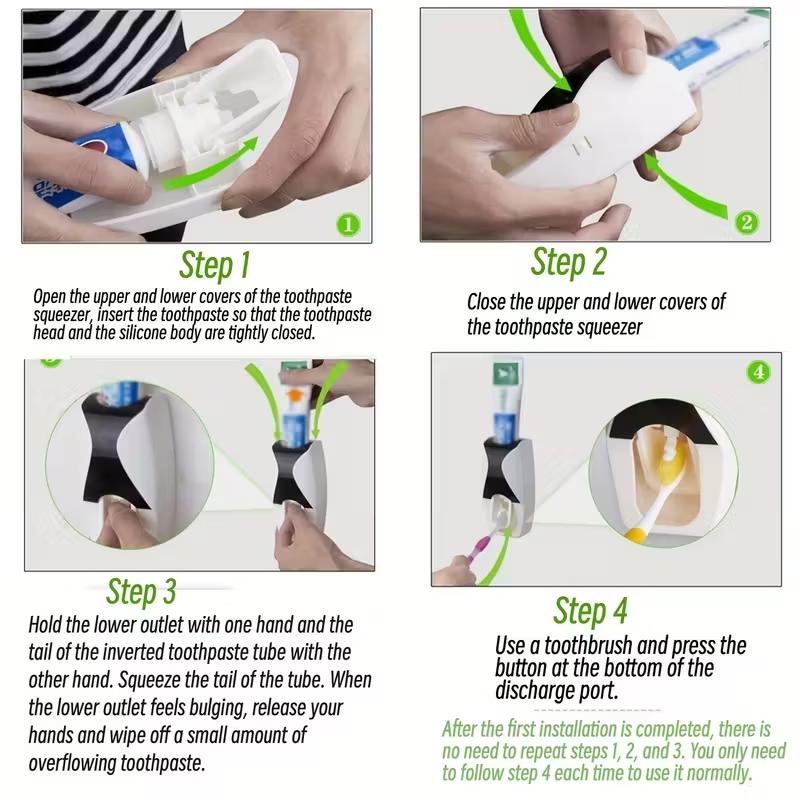 1

Step 1

Open the upper and lower covers of the toothpaste squeezer, insert the toothpaste so that the toothpaste head and the silicone body are tightly closed.

2

Step 2

Close the upper and lower covers of the toothpaste squeezer

Step 3

Hold the lower outlet with one hand and the tail of the inverted toothpaste tube with the other hand. Squeeze the tail of the tube. When the lower outlet feels bulging, release your hands and wipe off a small amount of overflowing toothpaste.

4

Step 4

Use a toothbrush and press the button at the bottom of the discharge port.

After the first installation is completed, there is no need to repeat steps 1, 2, and 3. You only need to follow step 4 each time to use it normally.