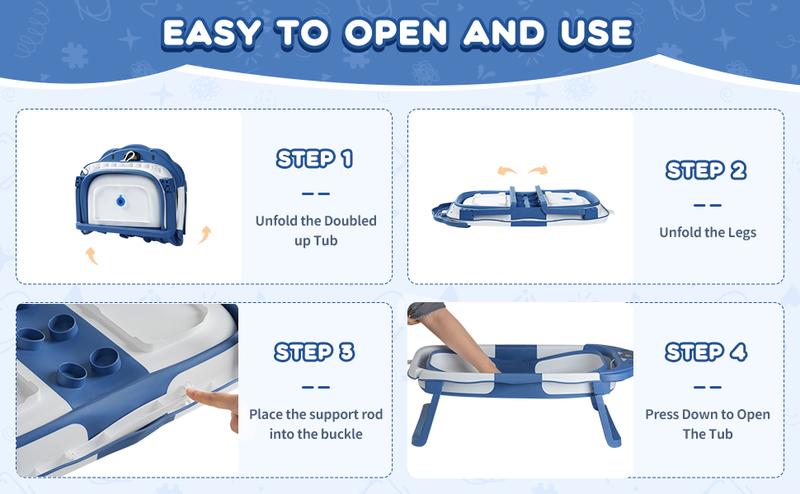 EASY TO OPEN AND USE

STEP 1

Unfold the Doubled up Tub

STEP 2

Unfold the Legs

STEP 3

Place the support rod into the buckle

STEP 4

Press Down to Open The Tub