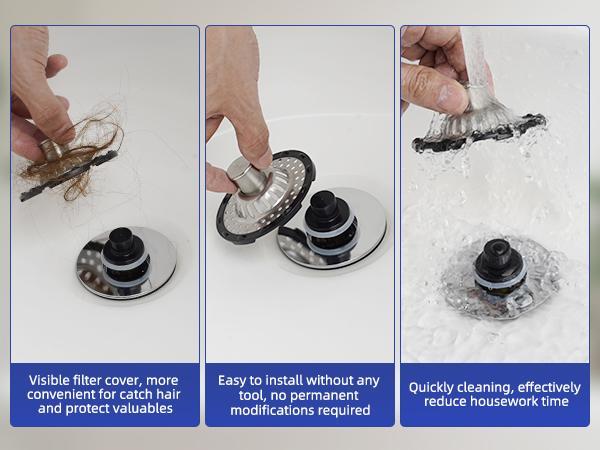 Visible filter cover, more convenient for catch hair and protect valuables

Easy to install without any tool, no permanent modifications required

Quickly cleaning, effectively reduce housework time