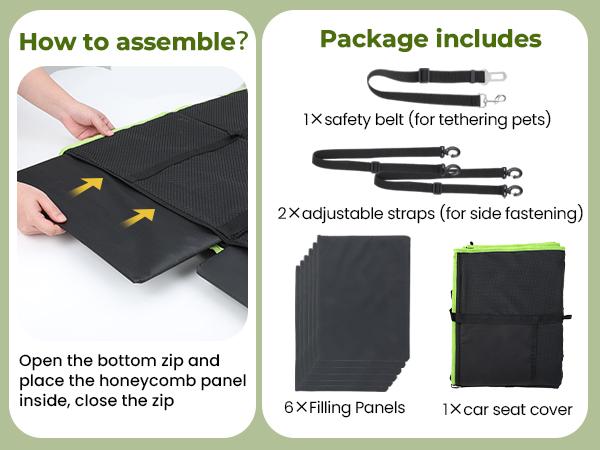 How to assemble?

Open the bottom zip and place the honeycomb panel inside, close the zip

Package includes

1×safety belt (for tethering pets)

2×adjustable straps (for side fastening)

6×Filling Panels

1×car seat cover