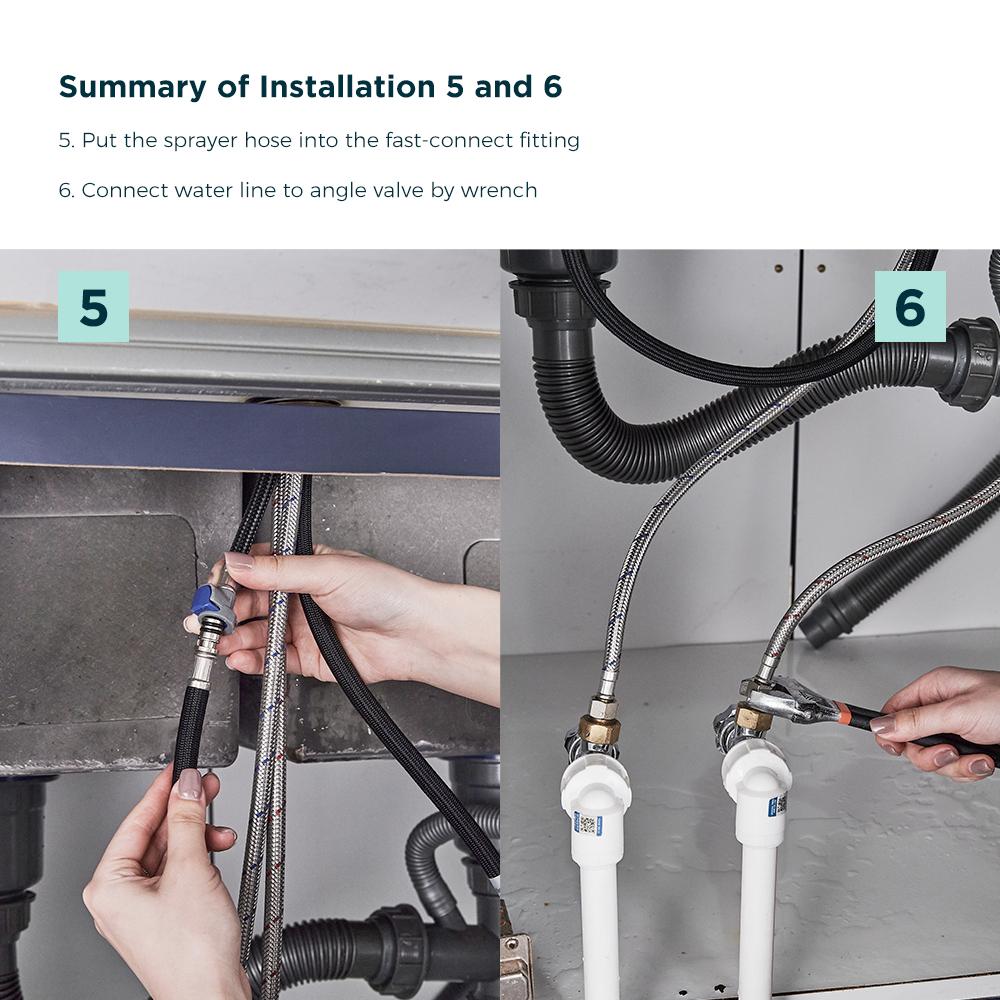 Summary of Installation 5 and 6

5. Put the sprayer hose into the fast-connect fitting

6. Connect water line to angle valve by wrench

5

6