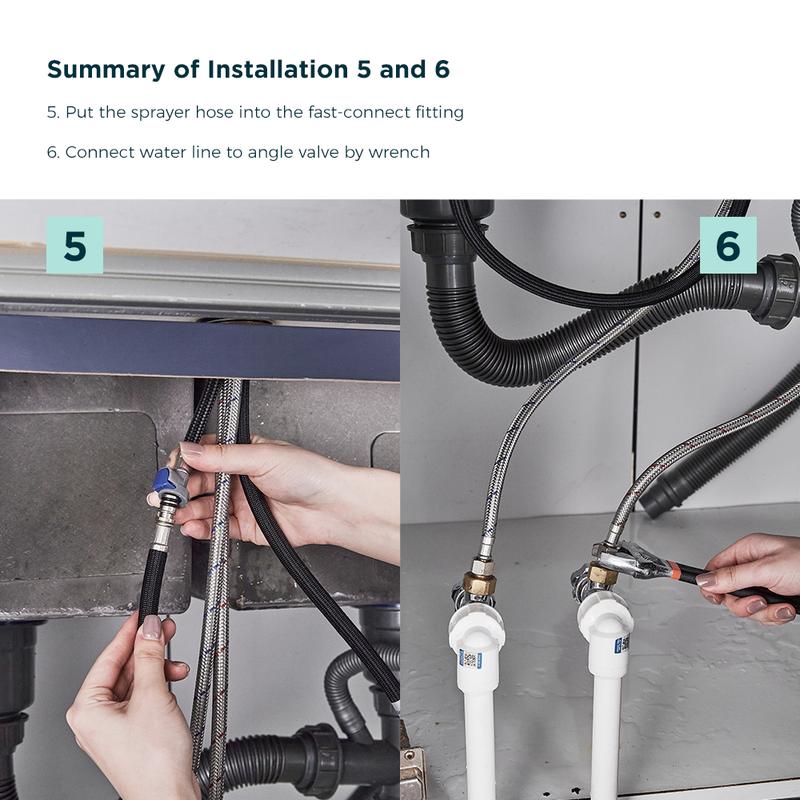 Summary of Installation 5 and 6

5. Put the sprayer hose into the fast-connect fitting

6. Connect water line to angle valve by wrench

5

6