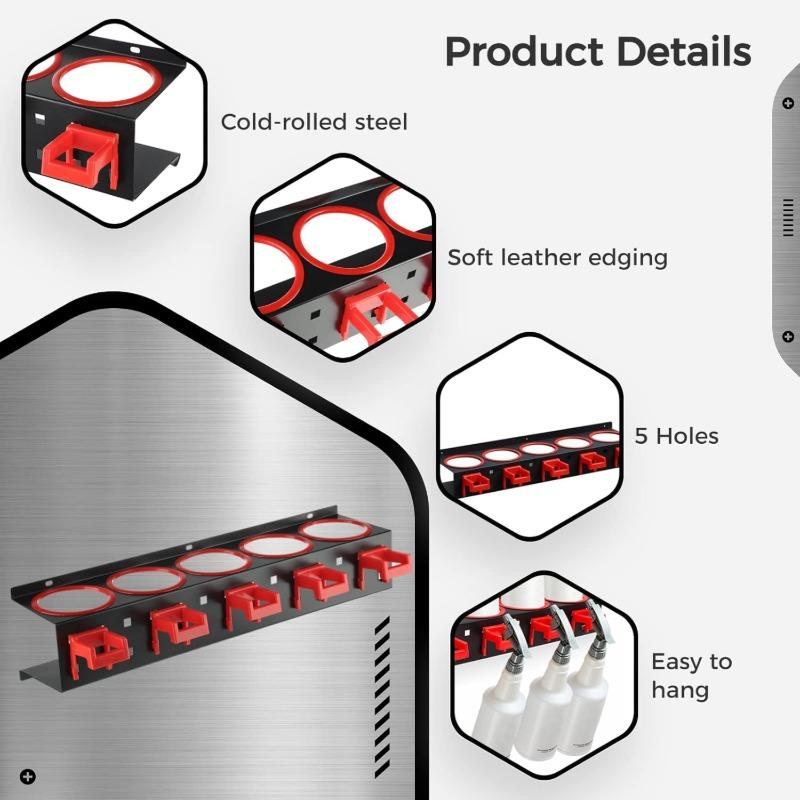 Product Details

Cold-rolled steel

Soft leather edging

5 Holes

Easy to hang