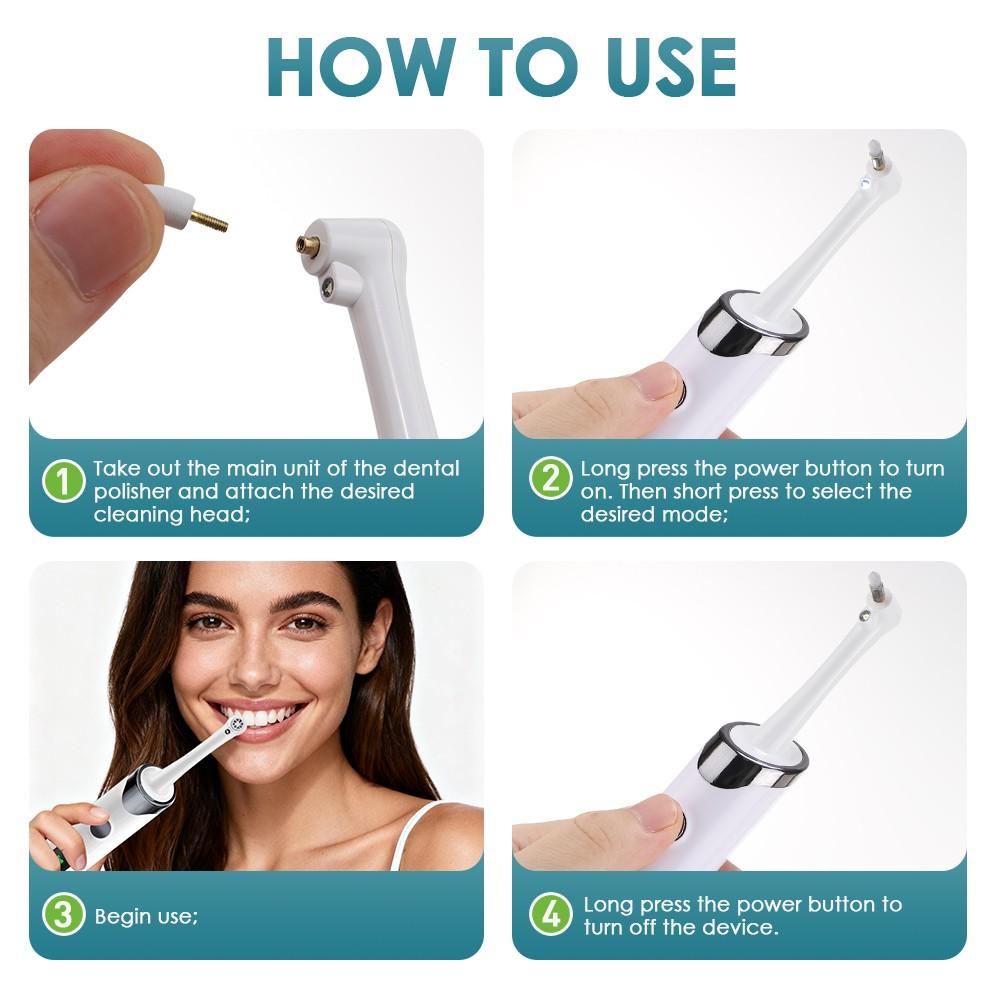 HOW TO USE

1 Take out the main unit of the dental polisher and attach the desired cleaning head;

2 Long press the power button to turn on. Then short press to select the desired mode;

3 Begin use;

4 Long press the power button to turn off the device.