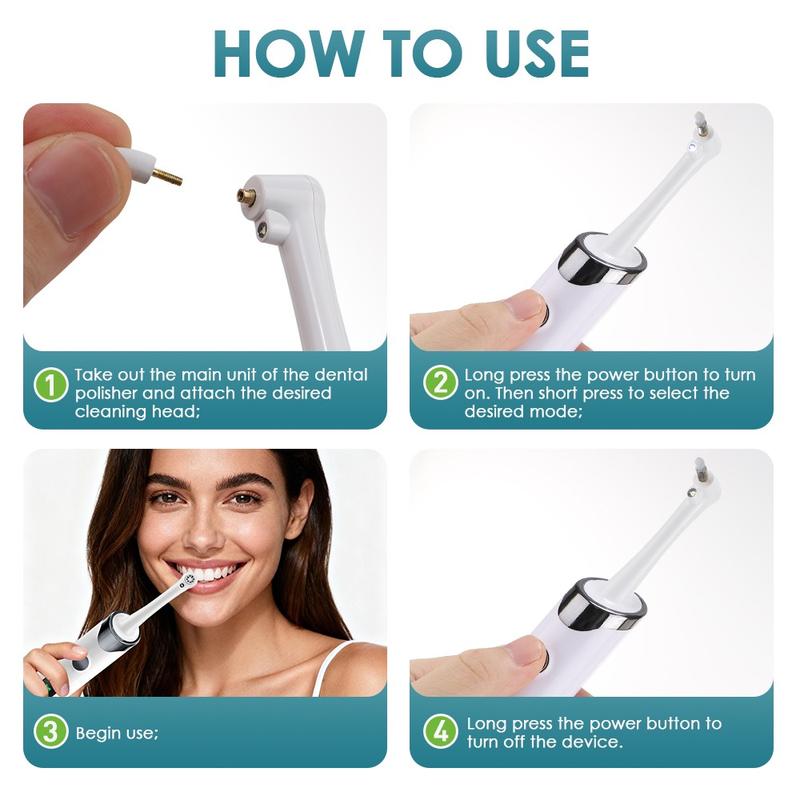 HOW TO USE

1 Take out the main unit of the dental polisher and attach the desired cleaning head;

2 Long press the power button to turn on. Then short press to select the desired mode;

3 Begin use;

4 Long press the power button to turn off the device.