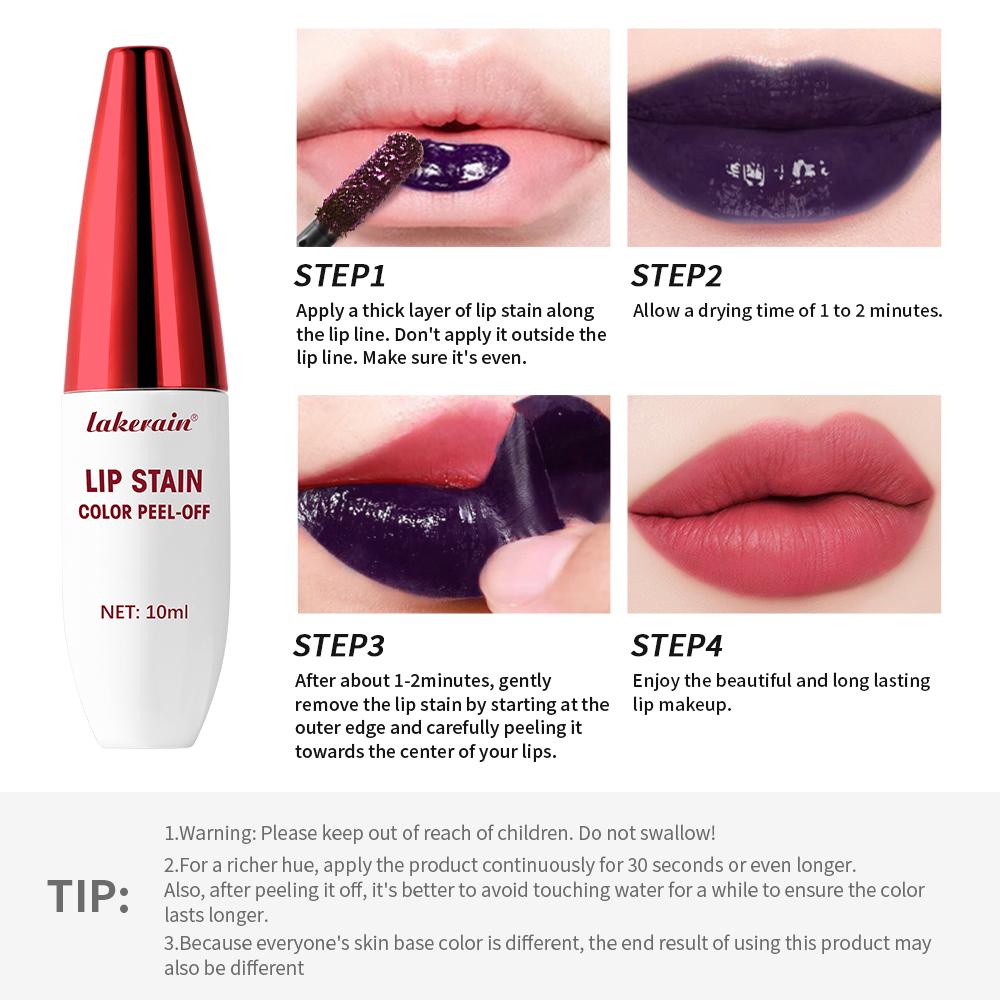 lakerain®

LIP STAIN
COLOR PEEL-OFF

NET: 10ml

STEP1
Apply a thick layer of lip stain along the lip line. Don't apply it outside the lip line. Make sure it's even.

STEP2
Allow a drying time of 1 to 2 minutes.

STEP3
After about 1-2minutes, gently remove the lip stain by starting at the outer edge and carefully peeling it towards the center of your lips.

STEP4
Enjoy the beautiful and long lasting lip makeup.

TIP:
1.Warning: Please keep out of reach of children. Do not swallow!
2.For a richer hue, apply the product continuously for 30 seconds or even longer. Also, after peeling it off, it's better to avoid touching water for a while to ensure the color lasts longer.
3.Because everyone's skin base color is different, the end result of using this product may also be different