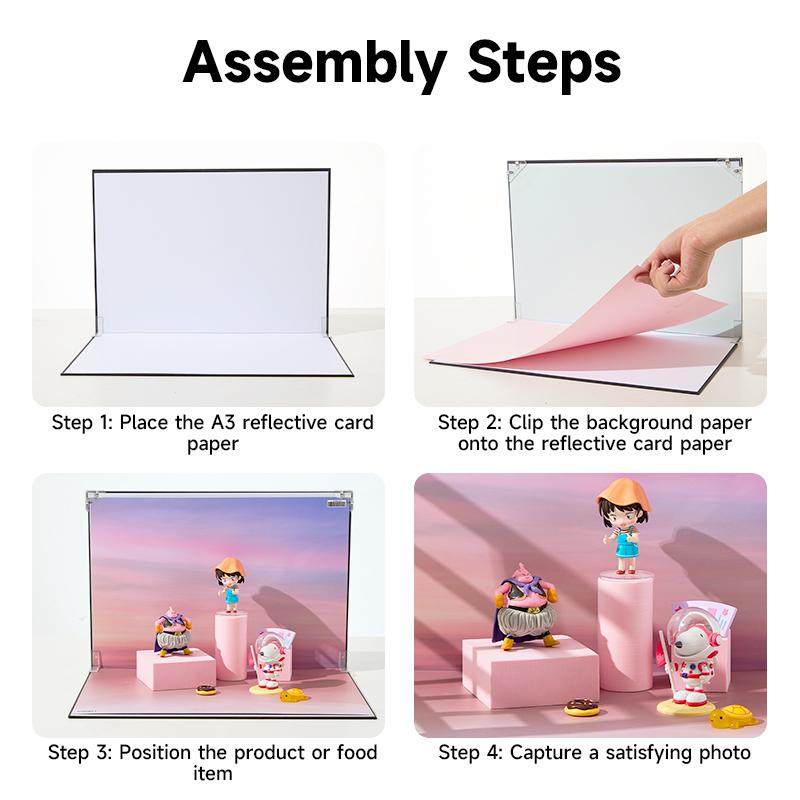 Assembly Steps

Step 1: Place the A3 reflective card paper

Step 2: Clip the background paper onto the reflective card paper

Step 3: Position the product or food item

Step 4: Capture a satisfying photo