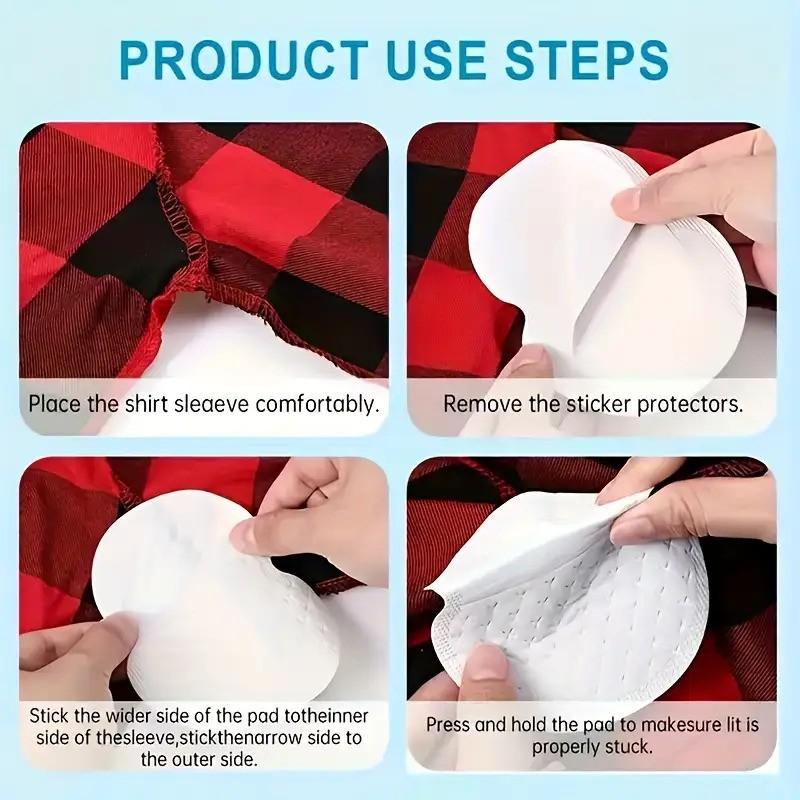 PRODUCT USE STEPS

Place the shirt sleaeve comfortably.

Remove the sticker protectors.

Stick the wider side of the pad totheinner side of thesleeve,stickthenarrow side to the outer side.

Press and hold the pad to makesure lit is properly stuck.