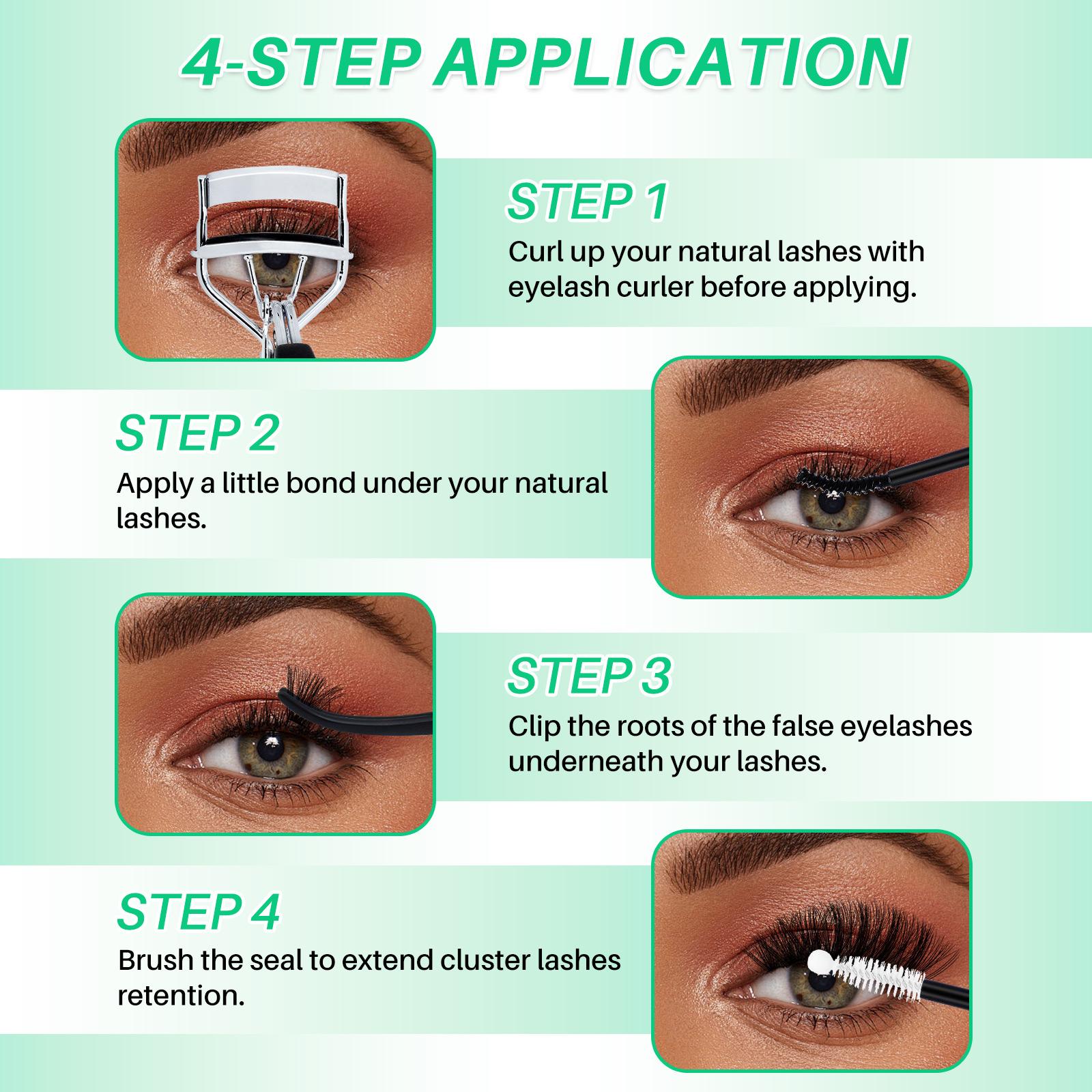 4-STEP APPLICATION

STEP 1
Curl up your natural lashes with eyelash curler before applying.

STEP 2
Apply a little bond under your natural lashes.

STEP 3
Clip the roots of the false eyelashes underneath your lashes.

STEP 4
Brush the seal to extend cluster lashes retention.