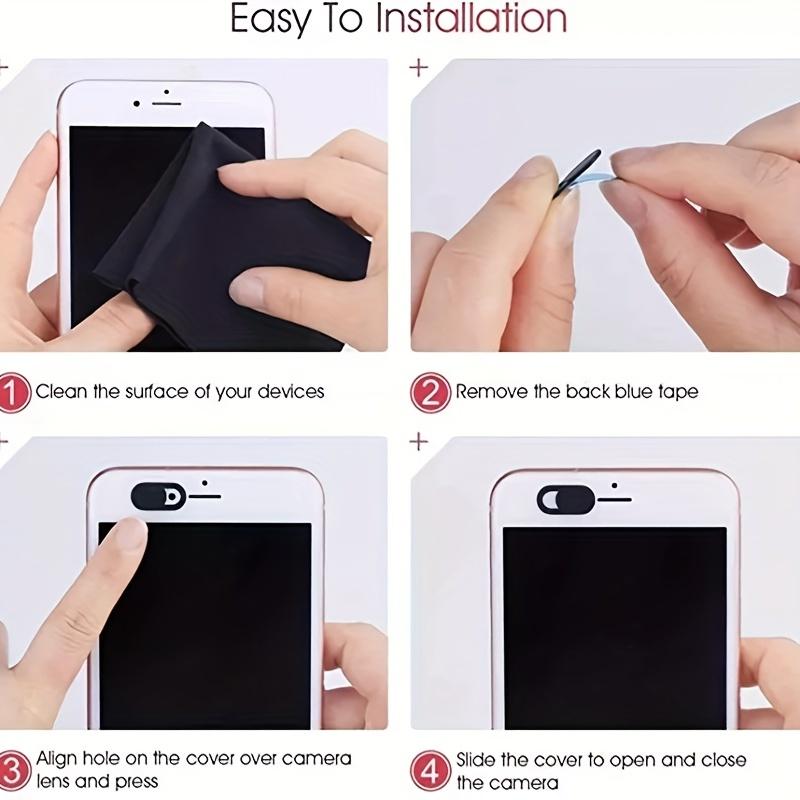 Easy To Installation

1 Clean the surface of your devices

2 Remove the back blue tape

3 Align hole on the cover over camera lens and press

4 Slide the cover to open and close the camera