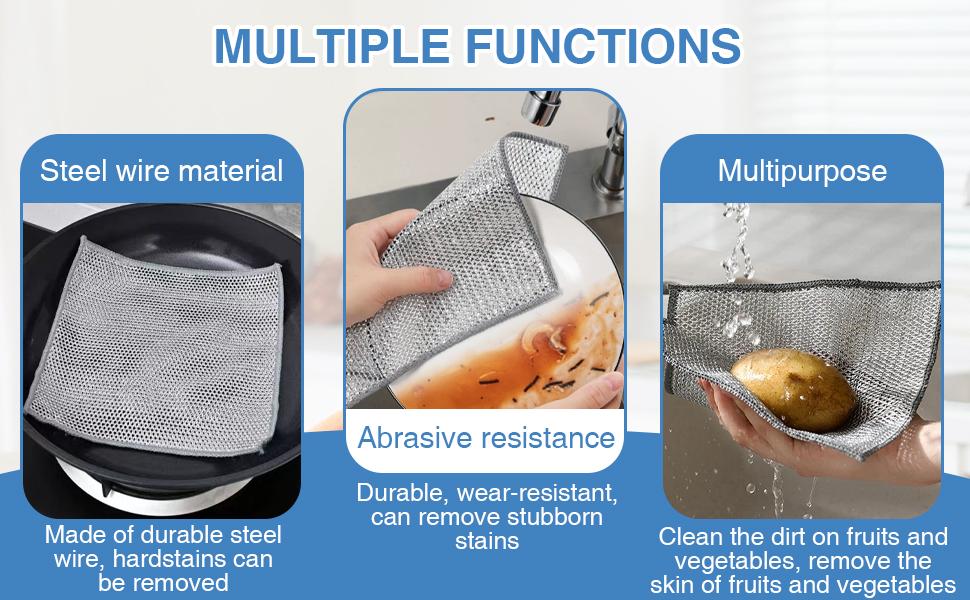 MULTIPLE FUNCTIONS

Steel wire material

Made of durable steel wire, hardstains can be removed

Abrasive resistance

Durable, wear-resistant, can remove stubborn stains

Multipurpose

Clean the dirt on fruits and vegetables, remove the skin of fruits and vegetables