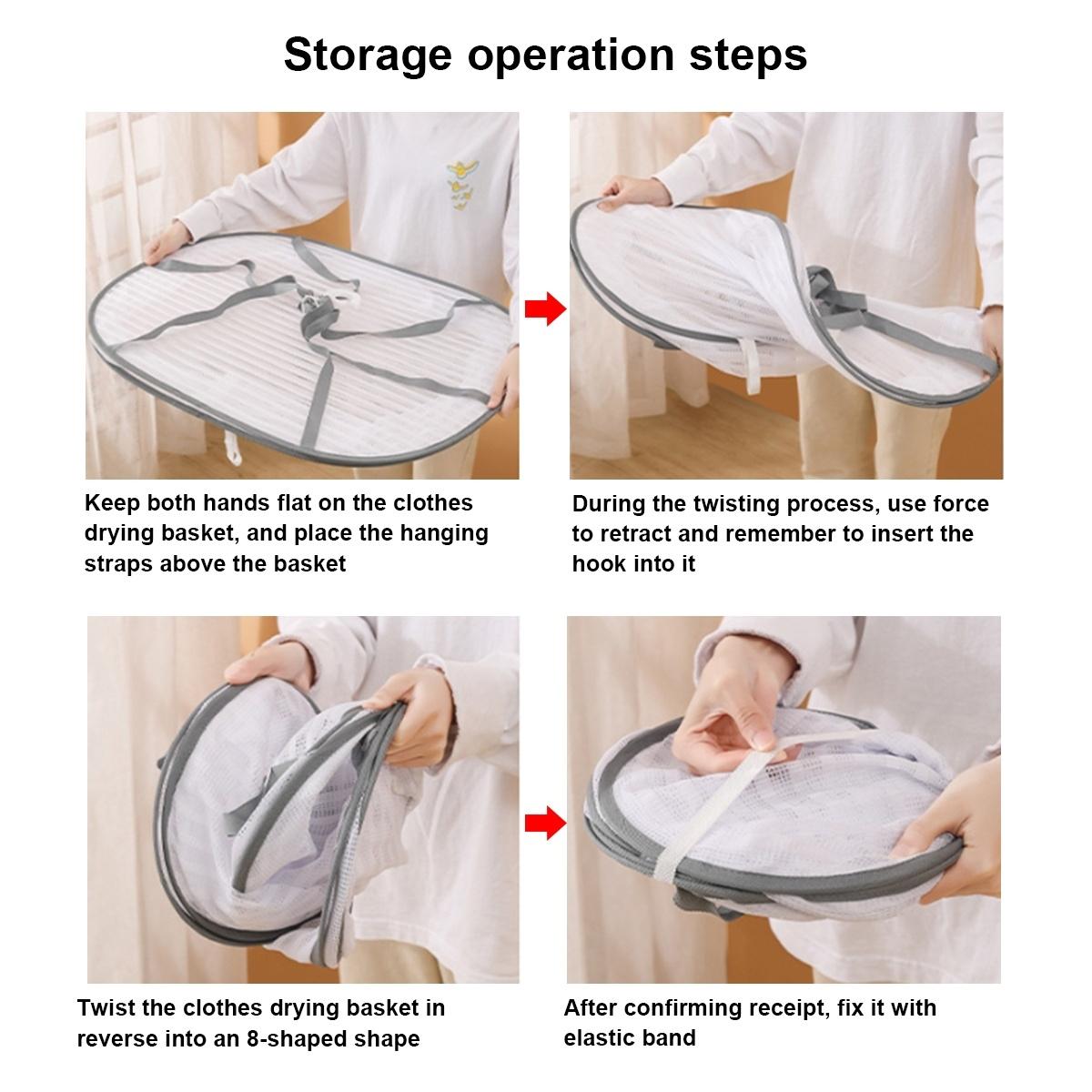 Storage operation steps

Keep both hands flat on the clothes drying basket, and place the hanging straps above the basket

During the twisting process, use force to retract and remember to insert the hook into it

Twist the clothes drying basket in reverse into an 8-shaped shape

After confirming receipt, fix it with elastic band