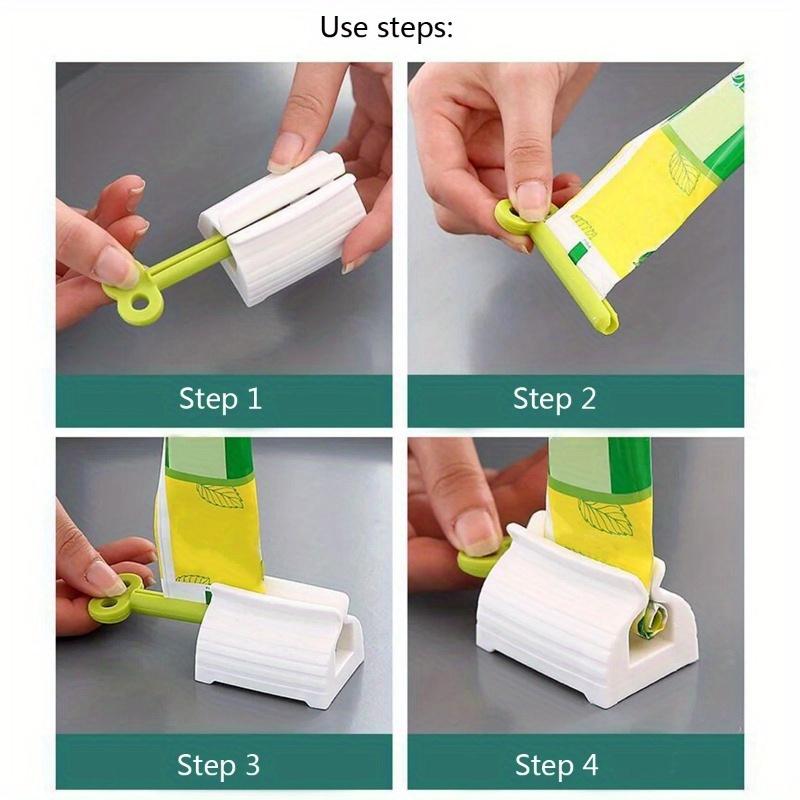 Use steps:

Step 1

Step 2

Step 3

Step 4